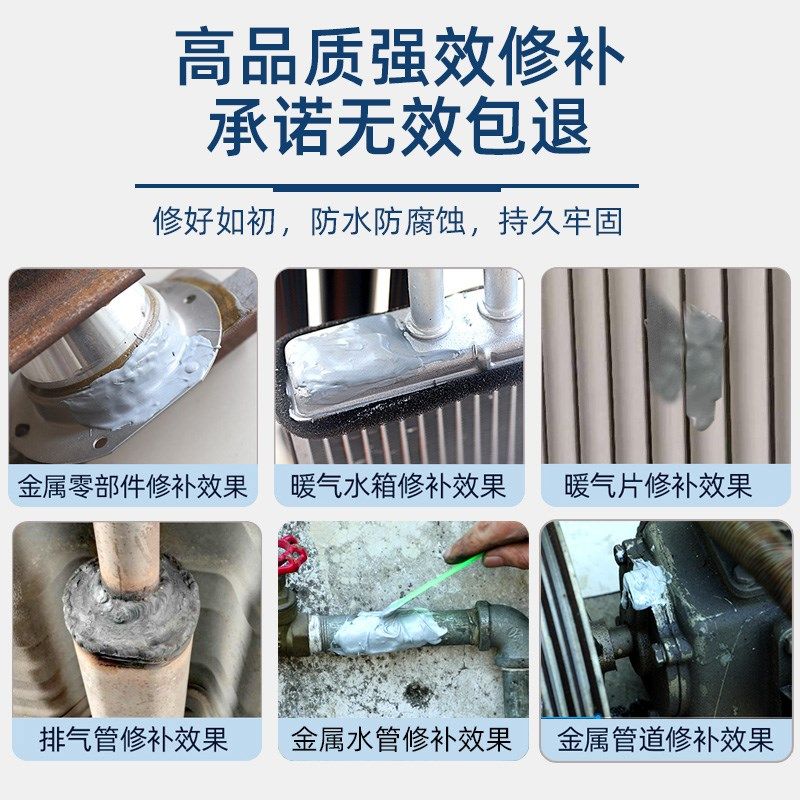 高品质强效修补
承诺无效包退

修好如初，防水防腐蚀，持久牢固

金属零部件修补效果

暖气水箱修补效果

暖气片修补效果

排气管修补效果

金属水管修补效果

金属管道修补效果