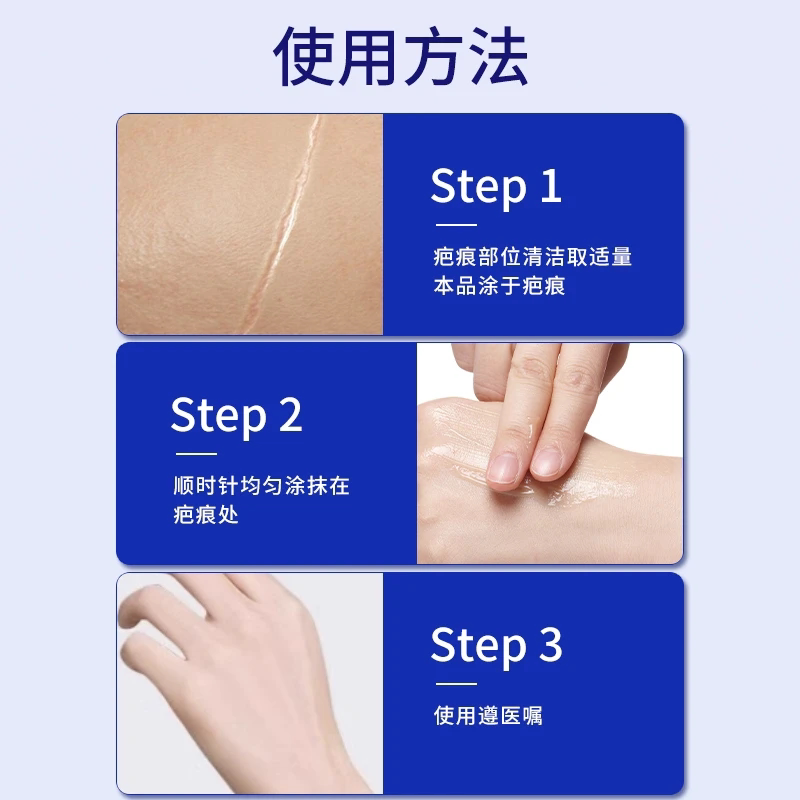 使用方法

Step 1

疤痕部位清洁取适量本品涂于疤痕

Step 2

顺时针均匀涂抹在疤痕处

Step 3

使用遵医嘱