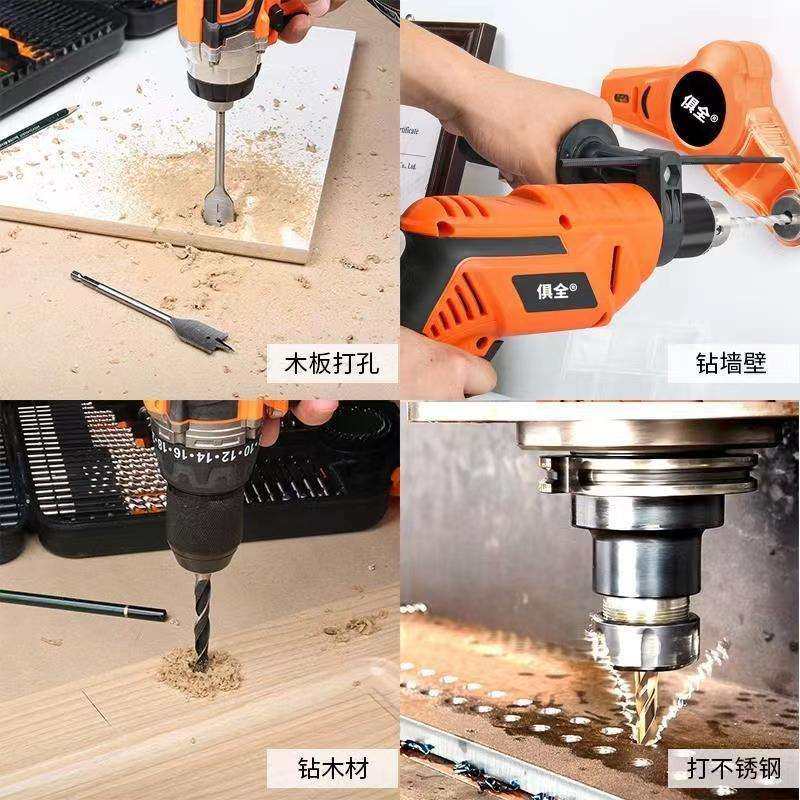 木板打孔

俱全®

俱全®

钻墙壁

10·12·14·16·18

钻木材

打不锈钢