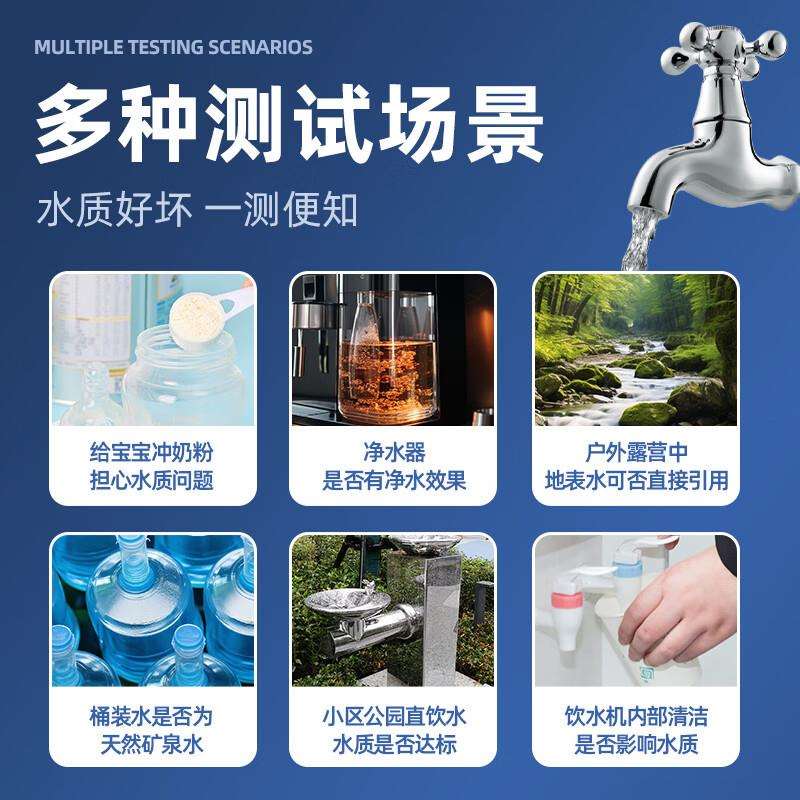 MULTIPLE TESTING SCENARIOS

多种测试场景

水质好坏 一测便知

给宝宝冲奶粉
担心水质问题

净水器
是否有净水效果

户外露营中
地表水可否直接引用

桶装水是否为
天然矿泉水

小区公园直饮水
水质是否达标

饮水机内部清洁
是否影响水质