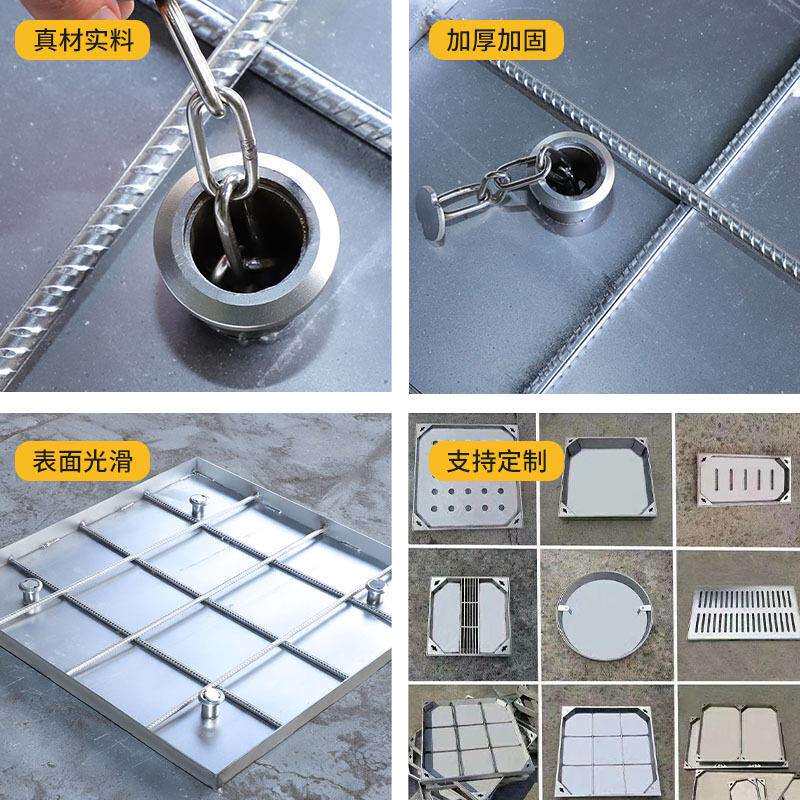 真材实料

加厚加固

表面光滑

支持定制