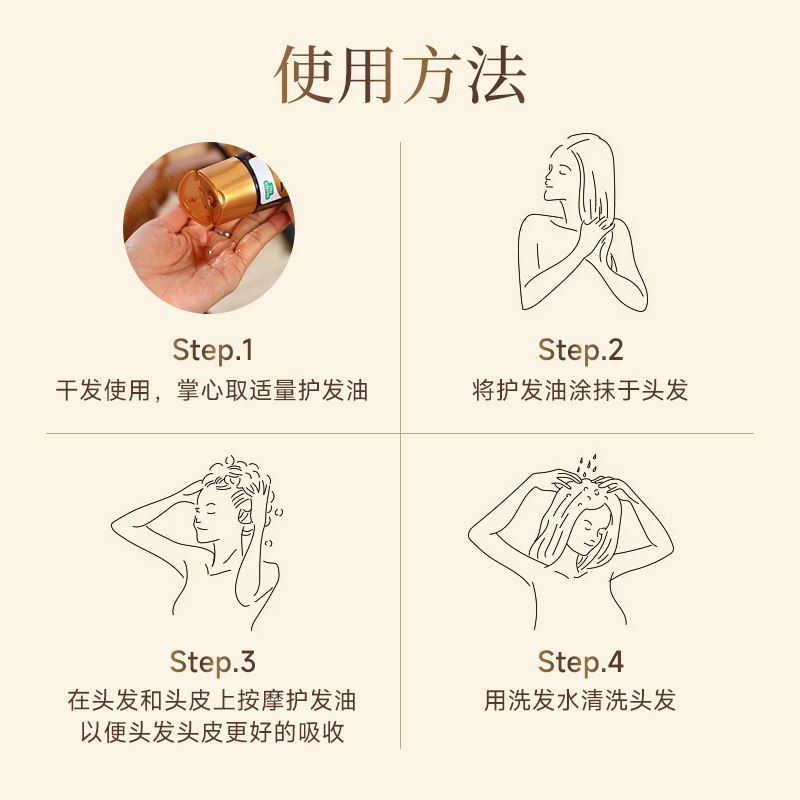 使用方法

Step.1
干发使用，掌心取适量护发油

Step.2
将护发油涂抹于头发

Step.3
在头发和头皮上按摩护发油
以便头发头皮更好的吸收

Step.4
用洗发水清洗头发