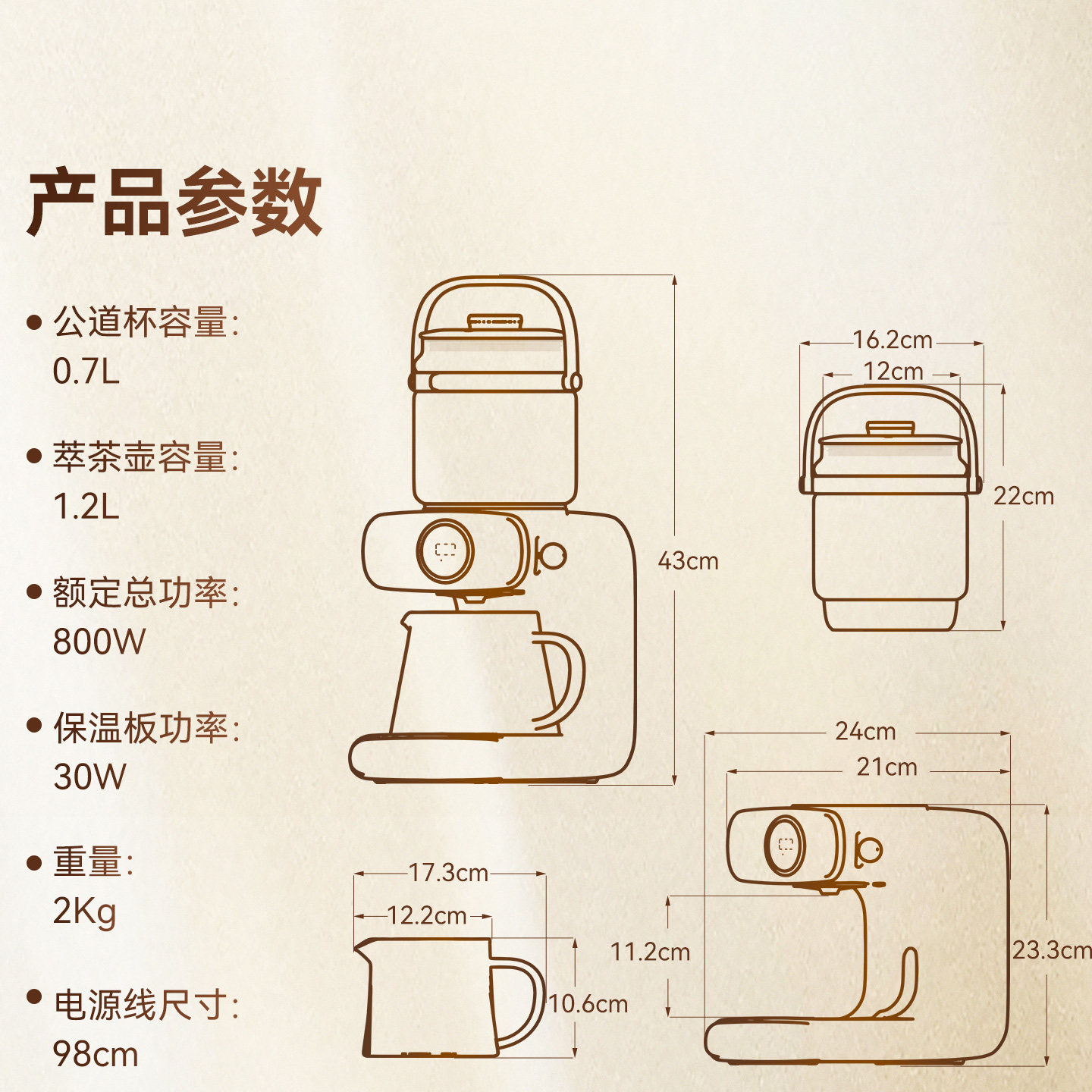 产品参数

• 公道杯容量:
0.7L

• 萃茶壶容量:
1.2L

• 额定总功率:
800W

• 保温板功率:
30W

• 重量:
2Kg

• 电源线尺寸:
98cm

43cm

16.2cm
12cm
22cm

24cm
21cm
11.2cm
23.3cm

17.3cm
12.2cm
10.6cm