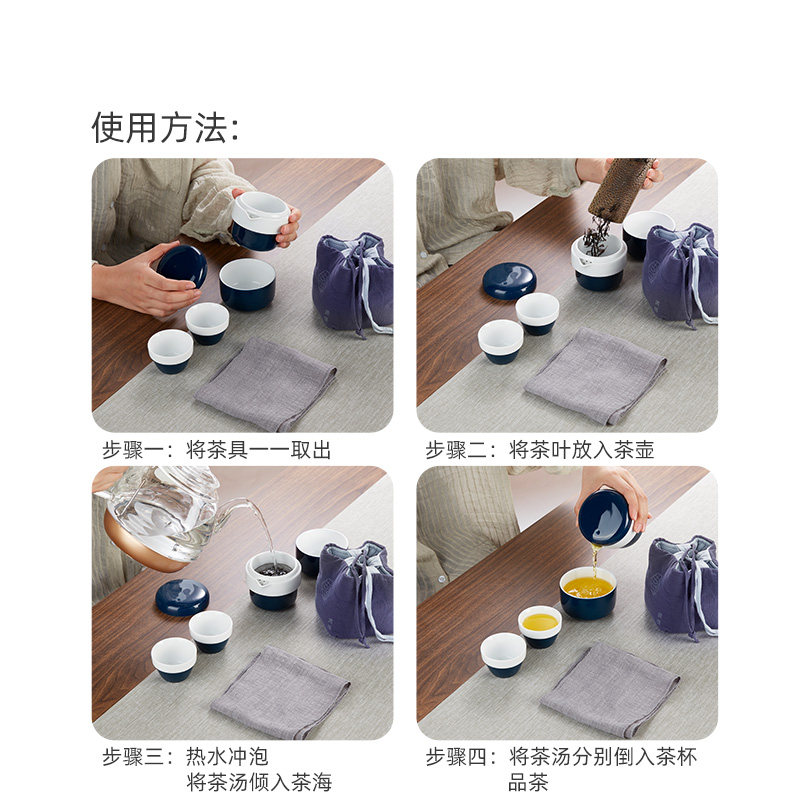 使用方法:

步骤一：将茶具一一取出

步骤二：将茶叶放入茶壶

步骤三：热水冲泡
将茶汤倾入茶海

步骤四：将茶汤分别倒入茶杯
品茶