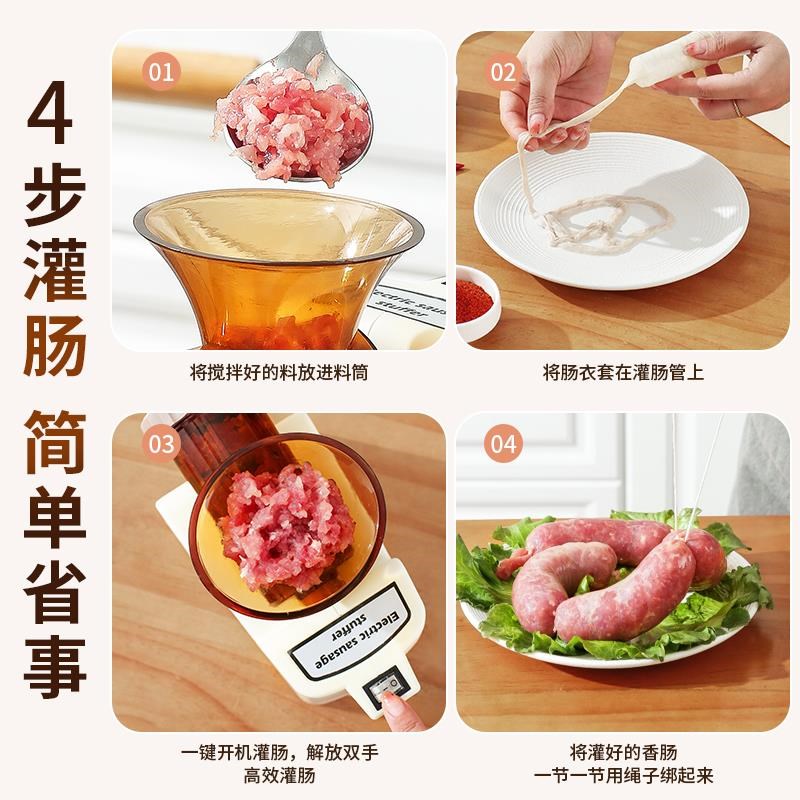 4步灌肠

简单省事

01

Electric sausage stuffer

将搅拌好的料放进料筒

02

将肠衣套在灌肠管上

03

Electric sausage stuffer

一键开机灌肠，解放双手
高效灌肠

04

将灌好的香肠
一节一节用绳子绑起来