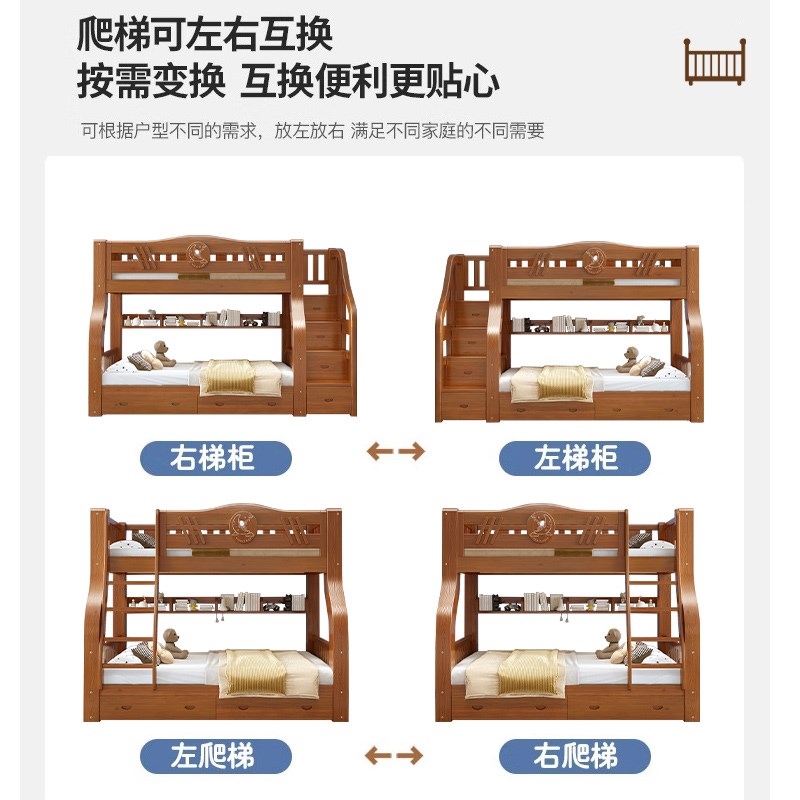 爬梯可左右互换
按需变换 互换便利更贴心

可根据户型不同的需求，放左放右 满足不同家庭的不同需要

右梯柜

左梯柜

左爬梯

右爬梯