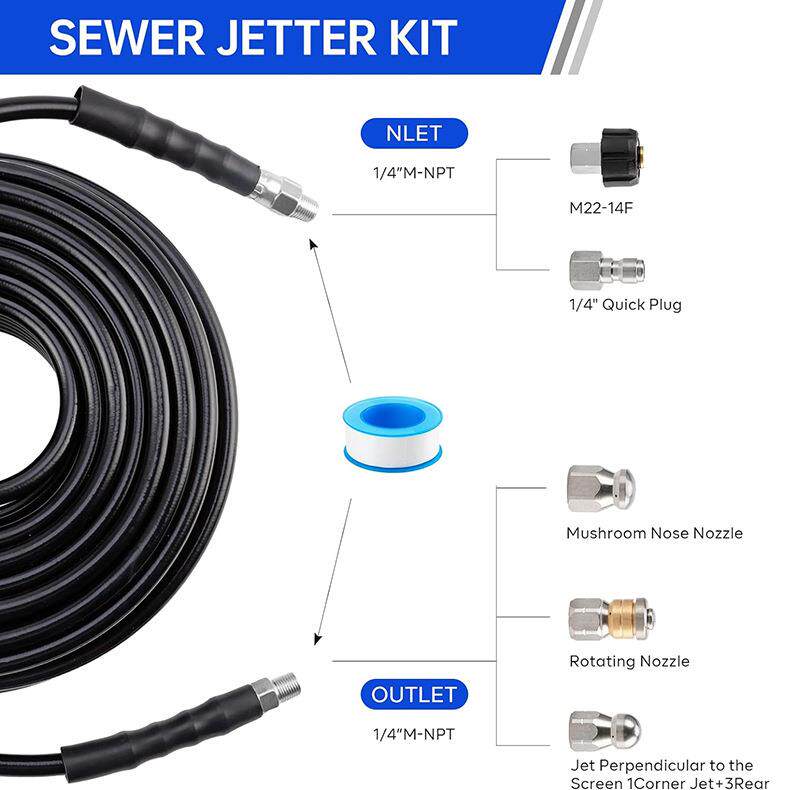 SEWER JETTER KIT

NLET

1/4"M-NPT

M22-14F

1/4" Quick Plug

Mushroom Nose Nozzle

Rotating Nozzle

OUTLET

1/4"M-NPT

Jet Perpendicular to the Screen 1Corner Jet+3Rear