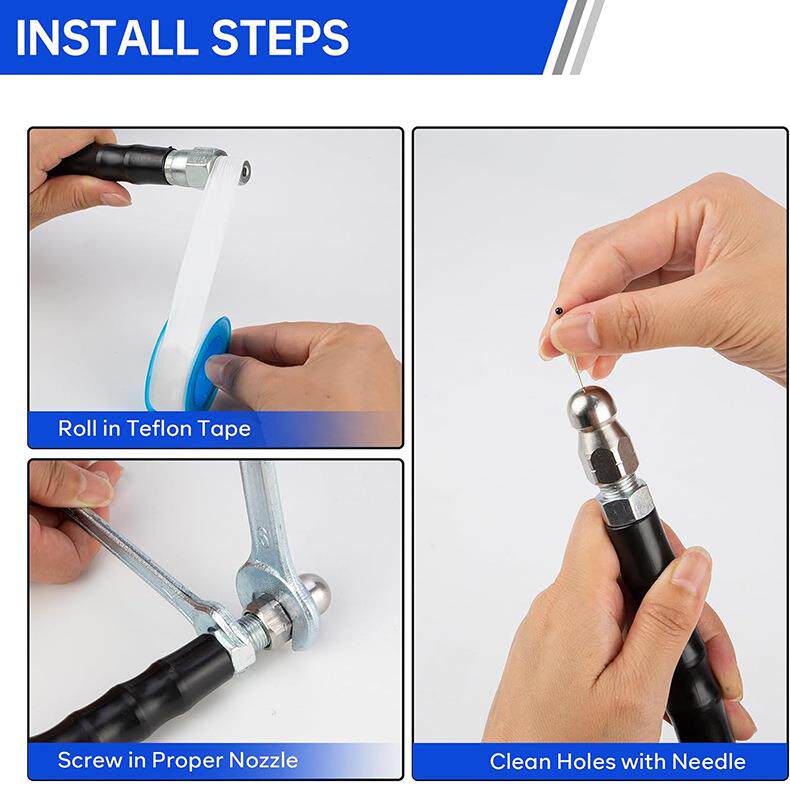 INSTALL STEPS

Roll in Teflon Tape

Screw in Proper Nozzle

Clean Holes with Needle