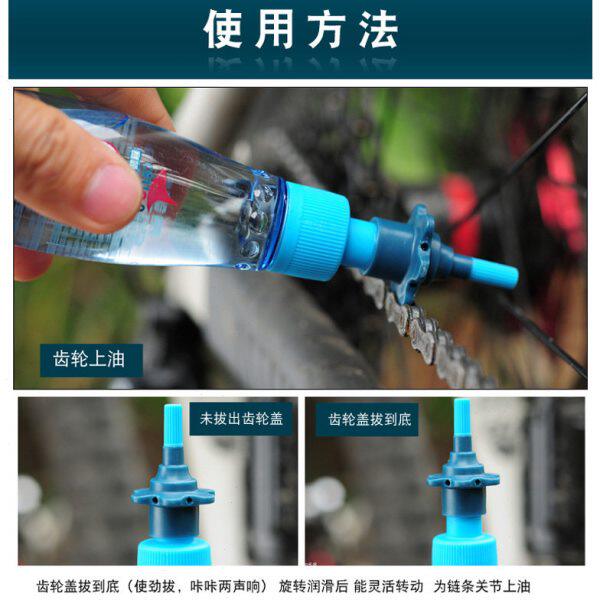 使用方法

齿轮上油

未拔出齿轮盖

齿轮盖拔到底

齿轮盖拔到底（使劲拔，咔咔两声响） 旋转润滑后 能灵活转动 为链条关节上油