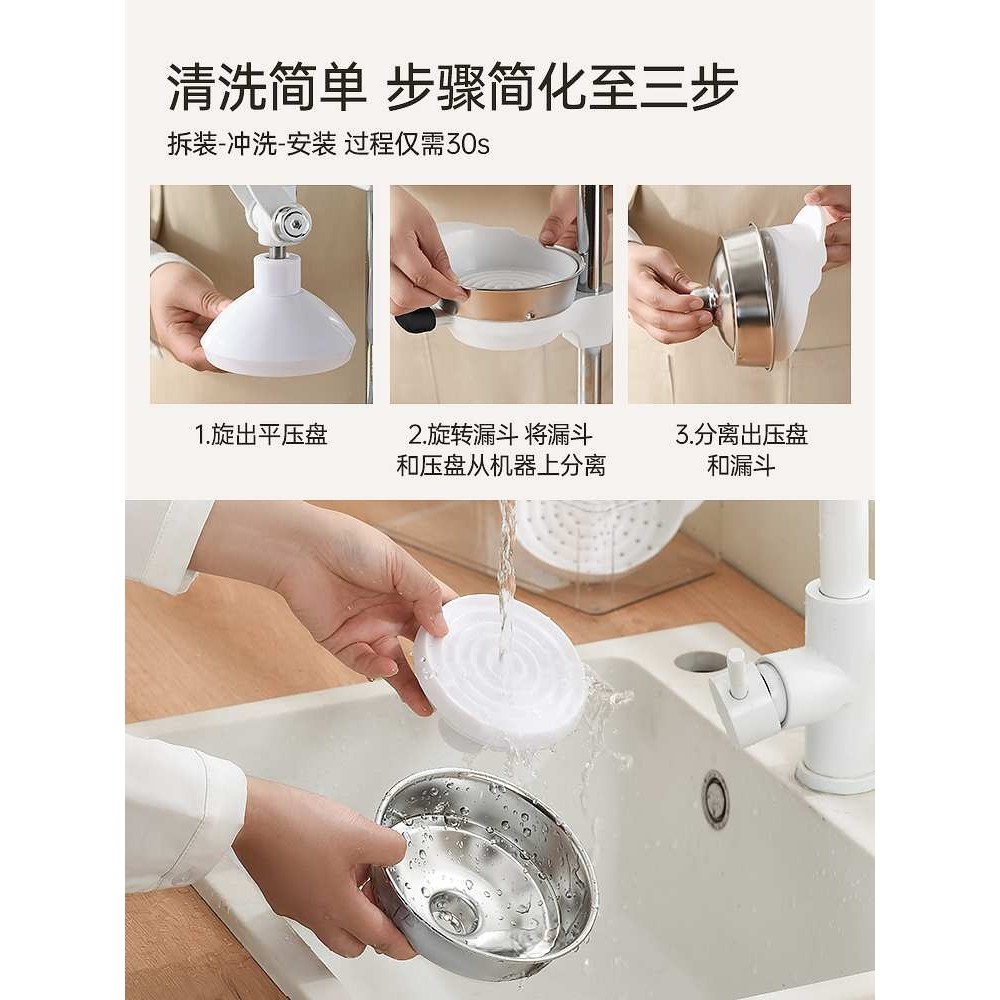 清洗简单 步骤简化至三步

拆装-冲洗-安装 过程仅需30s

1.旋出平压盘

2.旋转漏斗 将漏斗和压盘从机器上分离

3.分离出压盘和漏斗