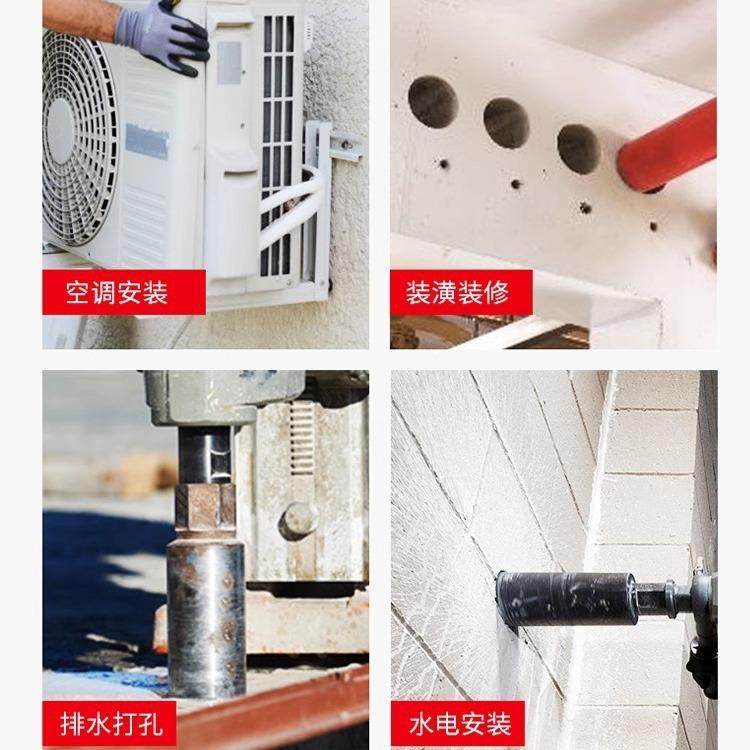 空调安装

装潢装修

排水打孔

水电安装