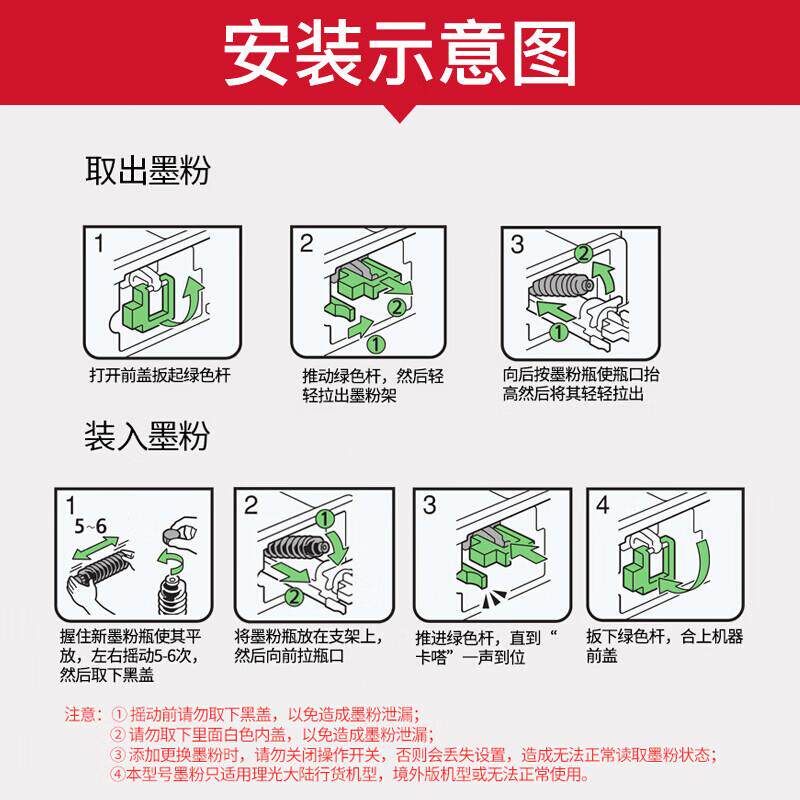 安装示意图

取出墨粉

1

打开前盖扳起绿色杆

2

2

1

推动绿色杆，然后轻轻拉出墨粉架

3

2

1

向后按墨粉瓶使瓶口抬高然后将其轻轻拉出

装入墨粉

1

5~6

握住新墨粉瓶使其平放，左右摇动5-6次，然后取下黑盖

2

1

2

将墨粉瓶放在支架上，然后向前拉瓶口

3

推进绿色杆，直到“卡嗒”一声到位

4

扳下绿色杆，合上机器前盖

注意：① 摇动前请勿取下黑盖，以免造成墨粉泄漏；
② 请勿取下里面白色内盖，以免造成墨粉泄漏；
③ 添加更换墨粉时，请勿关闭操作开关，否则会丢失设置，造成无法正常读取墨粉状态；
④本型号墨粉只适用理光大陆行货机型，境外版机型或无法正常使用。