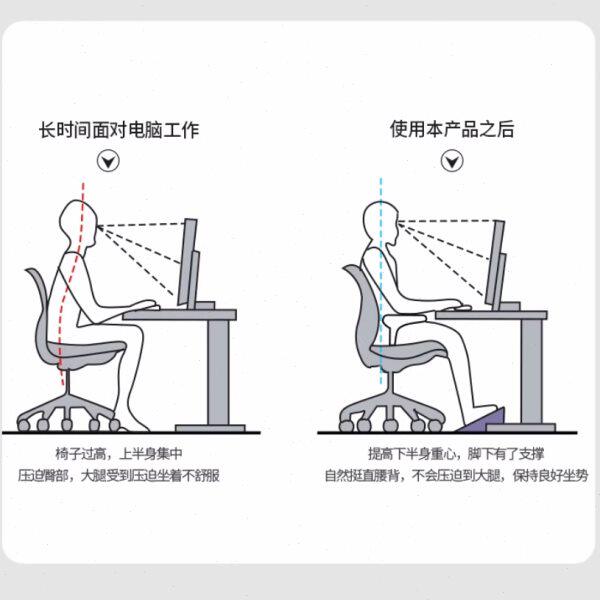 长时间面对电脑工作

椅子过高，上半身集中
压迫臀部，大腿受到压迫坐着不舒服

使用本产品之后

提高下半身重心，脚下有了支撑
自然挺直腰背，不会压迫到大腿，保持良好坐势