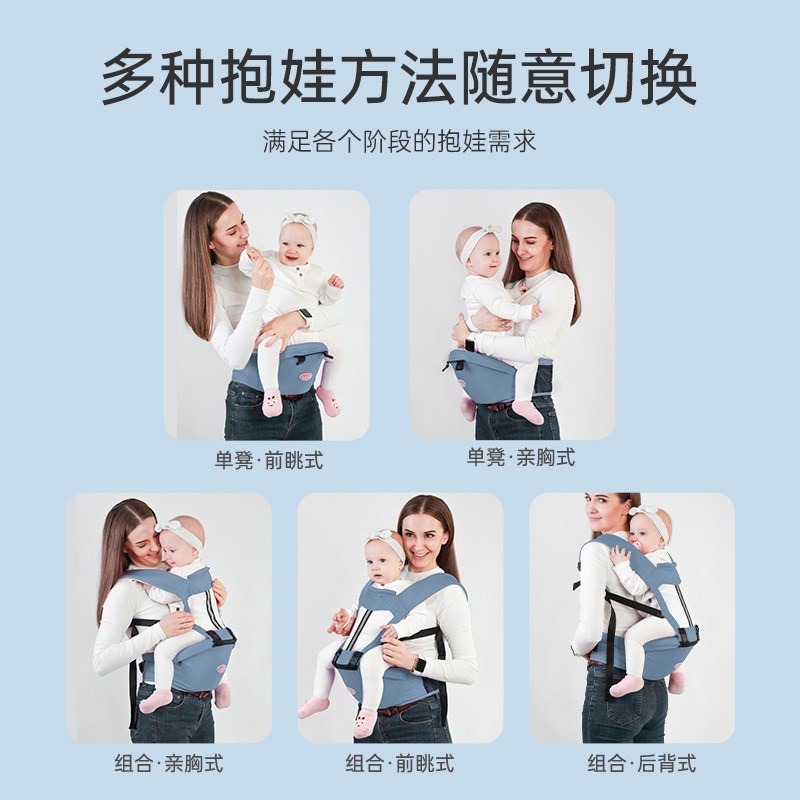 多种抱娃方法随意切换

满足各个阶段的抱娃需求

单凳·前眺式

单凳·亲胸式

组合·亲胸式

组合·前眺式

组合·后背式