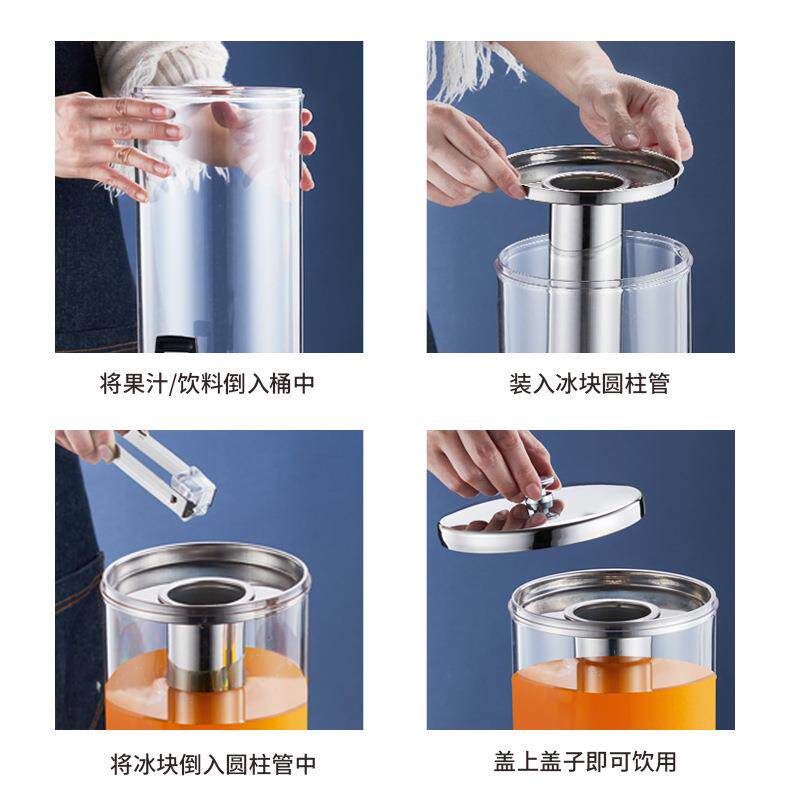 将果汁/饮料倒入桶中

装入冰块圆柱管

将冰块倒入圆柱管中

盖上盖子即可饮用