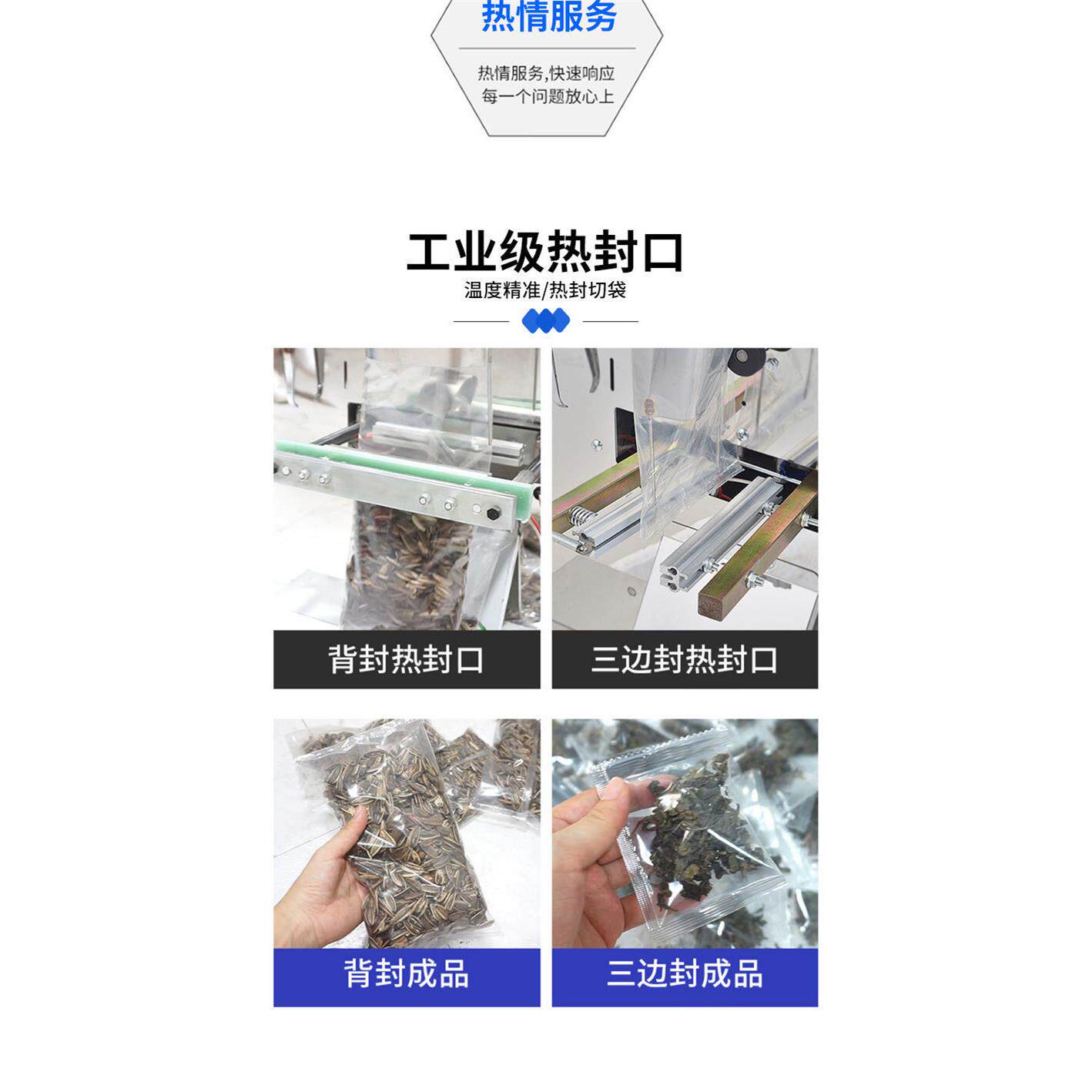 热情服务

热情服务,快速响应
每一个问题放心上

工业级热封口

温度精准/热封切袋

背封热封口

三边封热封口

背封成品

三边封成品