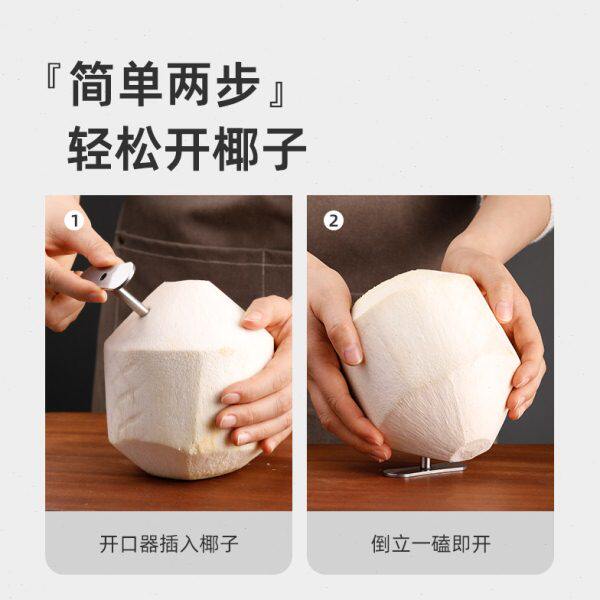 『简单两步』
轻松开椰子

1

开口器插入椰子

2

倒立一磕即开