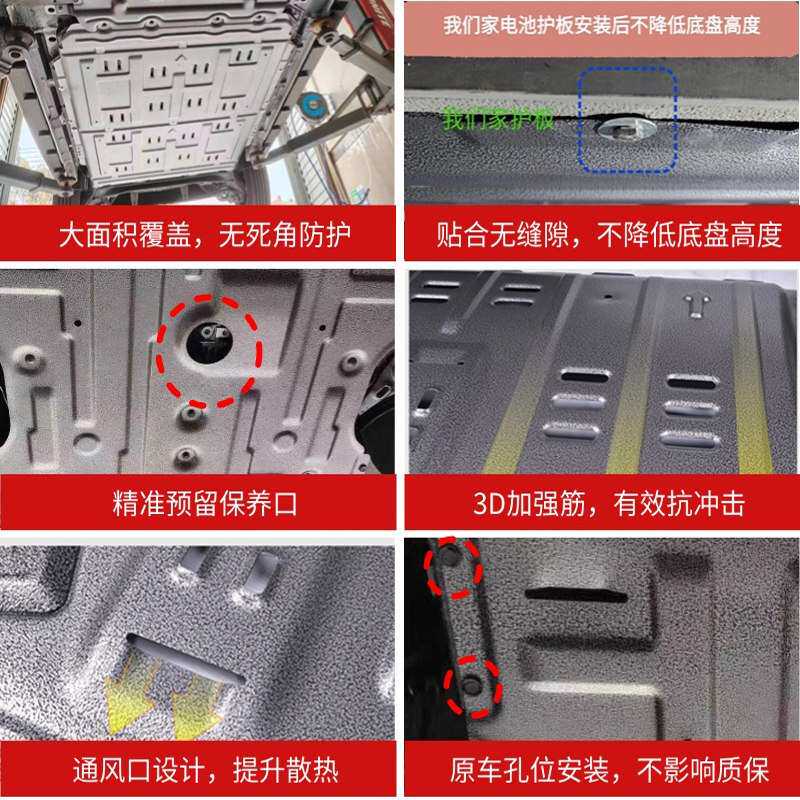 大面积覆盖，无死角防护

我们家电池护板安装后不降低底盘高度

我们家护板

贴合无缝隙，不降低底盘高度

精准预留保养口

3D加强筋，有效抗冲击

通风口设计，提升散热

原车孔位安装，不影响质保