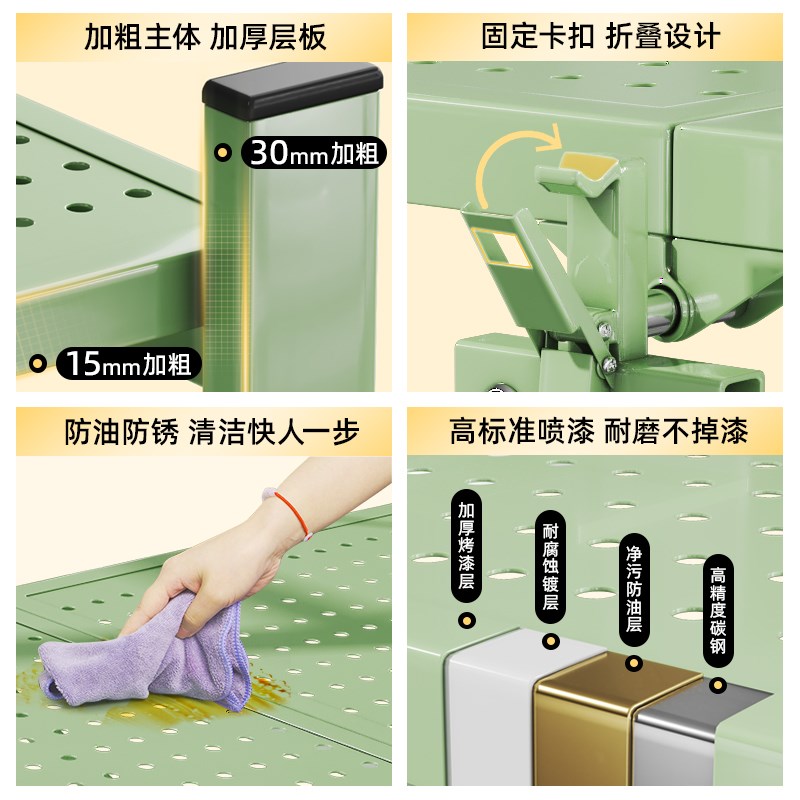 加粗主体 加厚层板

30mm加粗

15mm加粗

固定卡扣 折叠设计

防油防锈 清洁快人一步

高标准喷漆 耐磨不掉漆

加厚烤漆层

耐腐蚀镀层

净污防油层

高精度碳钢