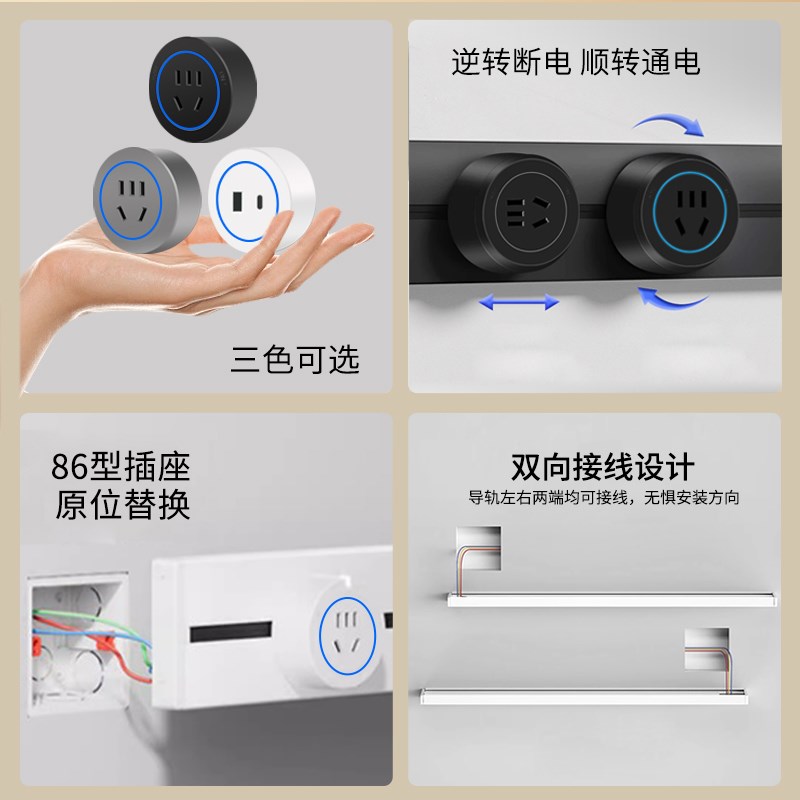 三色可选

逆转断电 顺转通电

86型插座
原位替换

双向接线设计
导轨左右两端均可接线，无惧安装方向