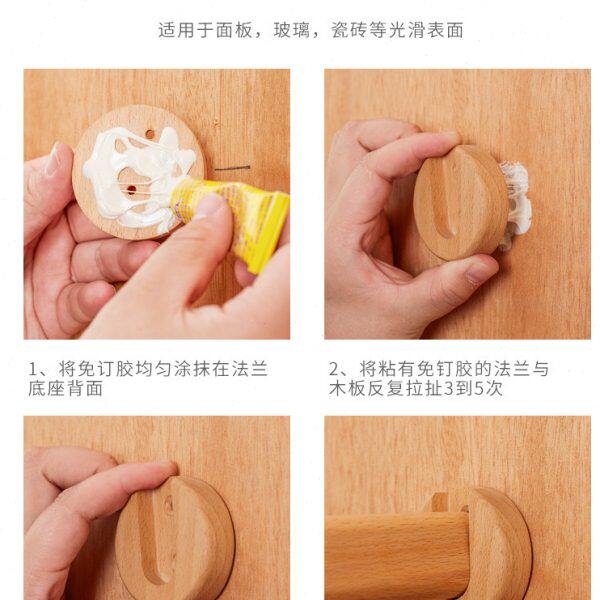 适用于面板，玻璃，瓷砖等光滑表面

1、将免订胶均匀涂抹在法兰底座背面

2、将粘有免钉胶的法兰与木板反复拉扯3到5次