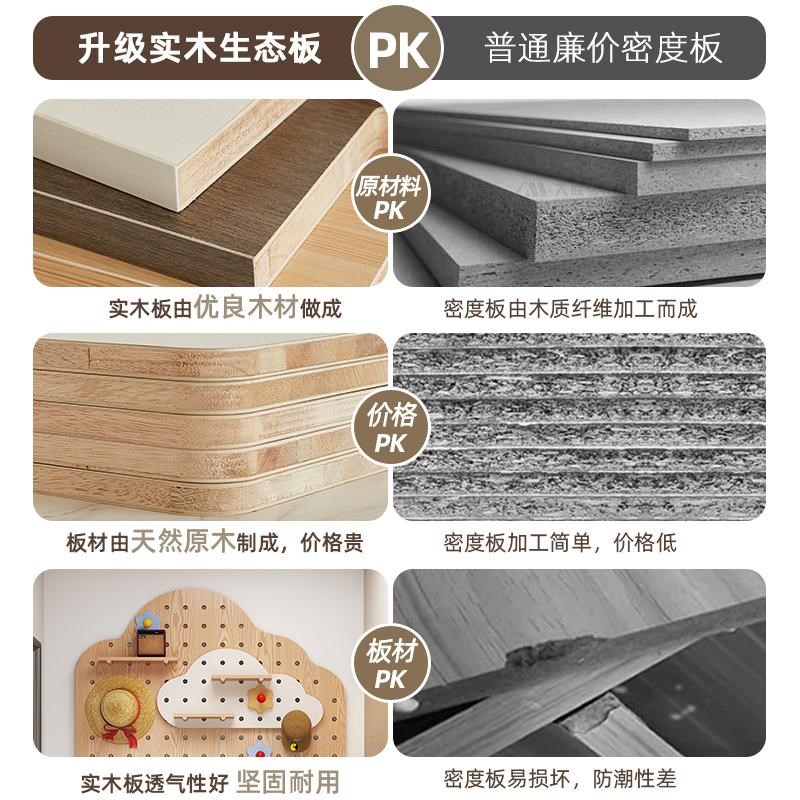 升级实木生态板

PK

普通廉价密度板

原材料 PK

实木板由优良木材做成

密度板由木质纤维加工而成

价格 PK

板材由天然原木制成，价格贵

密度板加工简单，价格低

板材 PK

实木板透气性好 坚固耐用

密度板易损坏，防潮性差