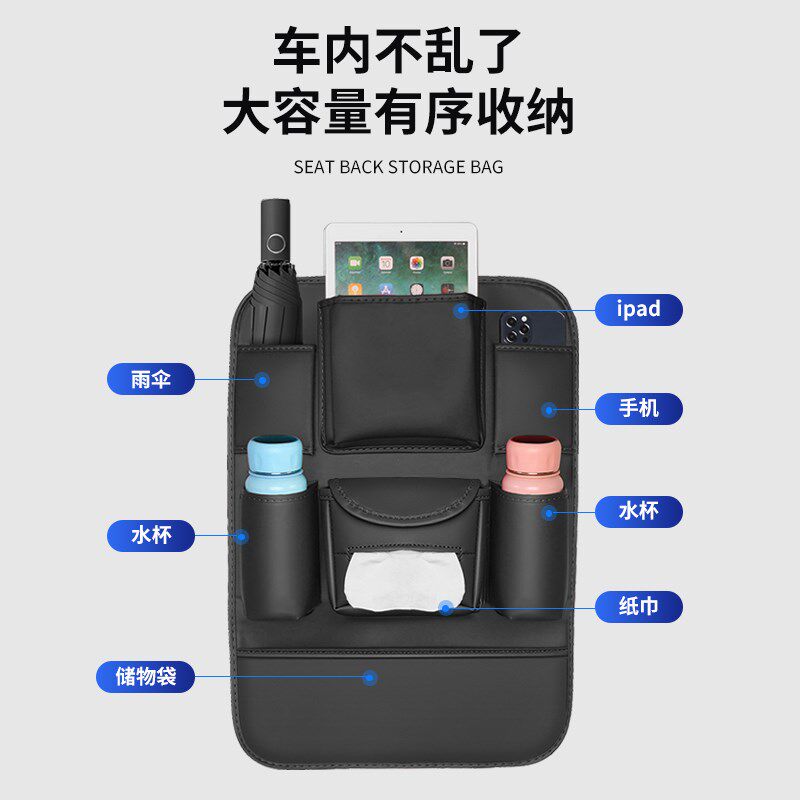 车内不乱了
大容量有序收纳

SEAT BACK STORAGE BAG

ipad

雨伞

手机

水杯

水杯

纸巾

储物袋