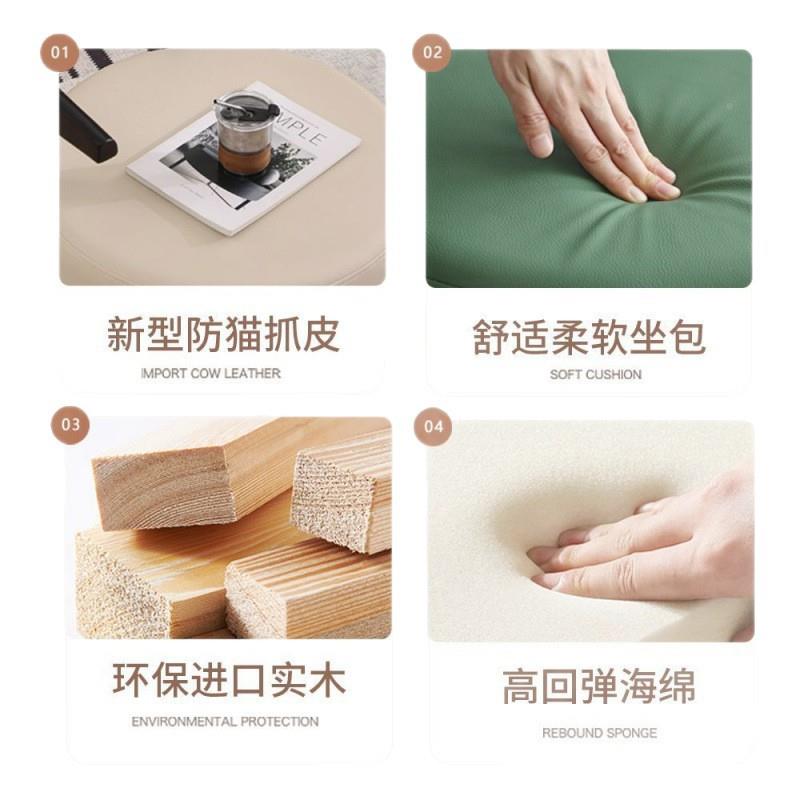 01

MPLE

新型防猫抓皮

IMPORT COW LEATHER

02

舒适柔软坐包

SOFT CUSHION

03

环保进口实木

ENVIRONMENTAL PROTECTION

04

高回弹海绵

REBOUND SPONGE