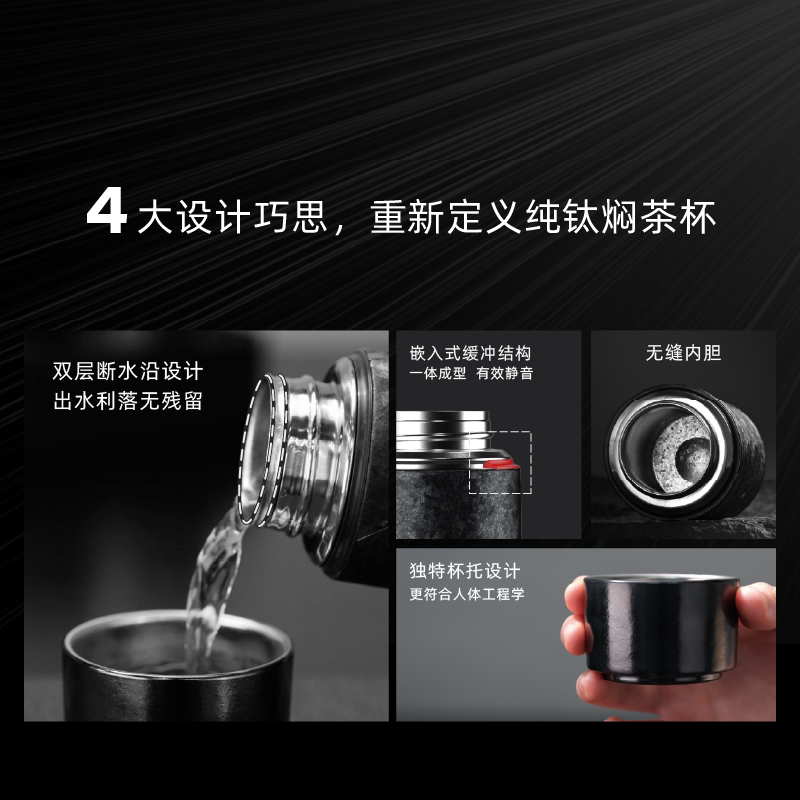 4 大设计巧思，重新定义纯钛焖茶杯

双层断水沿设计
出水利落无残留

嵌入式缓冲结构
一体成型 有效静音

无缝内胆

独特杯托设计
更符合人体工程学