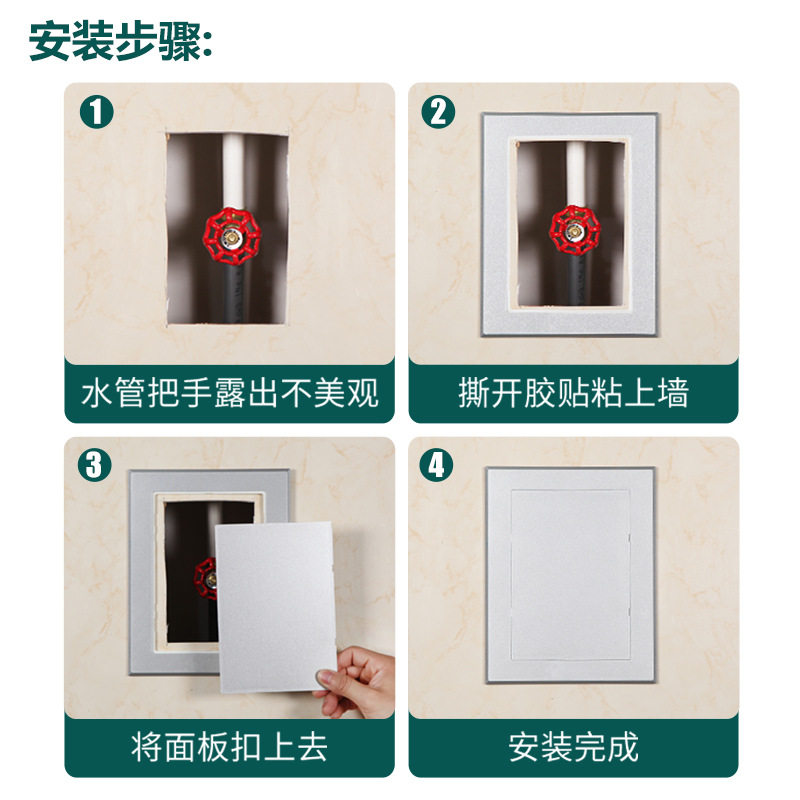 安装步骤:

1
水管把手露出不美观

2
撕开胶贴粘上墙

3
将面板扣上去

4
安装完成