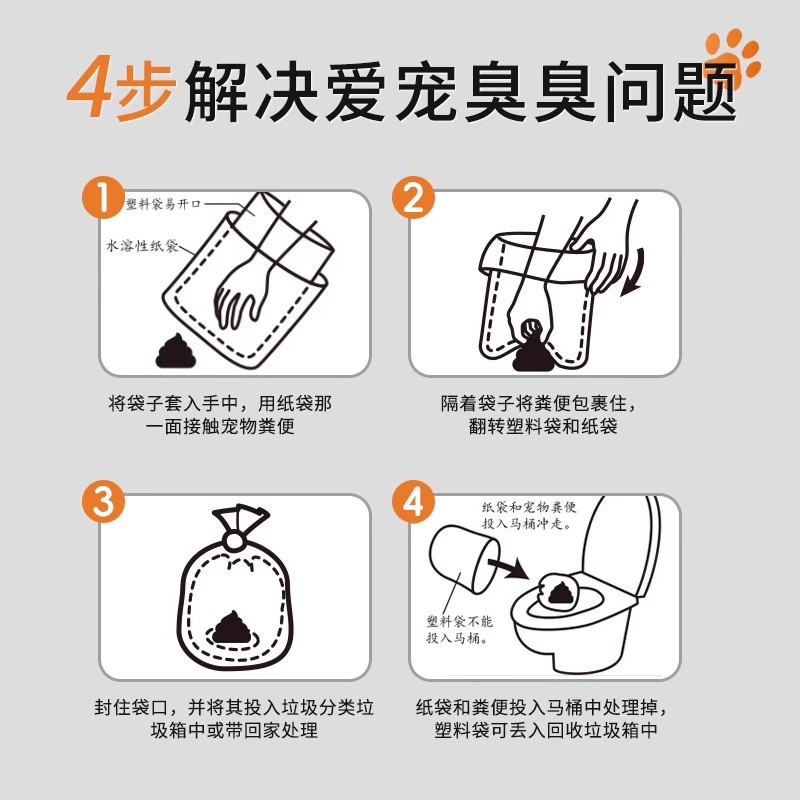 4步解决爱宠臭臭问题

1
塑料袋易开口
水溶性纸袋
将袋子套入手中，用纸袋那一面接触宠物粪便

2
隔着袋子将粪便包裹住，翻转塑料袋和纸袋

3
封住袋口，并将其投入垃圾分类垃圾箱中或带回家处理

4
纸袋和宠物粪便投入马桶冲走。
塑料袋不能投入马桶。
纸袋和粪便投入马桶中处理掉，塑料袋可丢入回收垃圾箱中