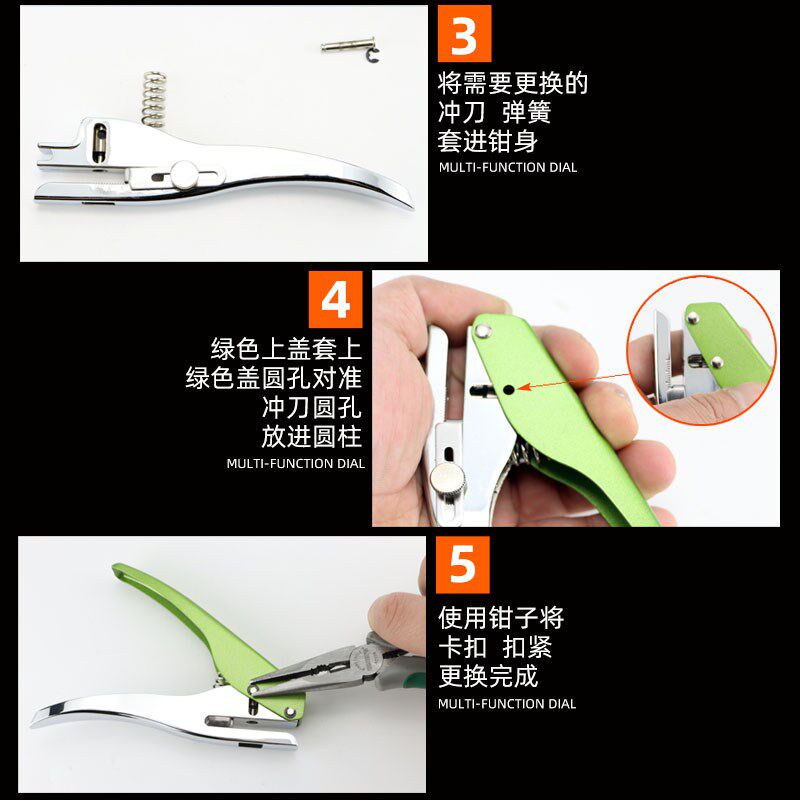 3

将需要更换的
冲刀 弹簧
套进钳身

MULTI-FUNCTION DIAL

4

绿色上盖套上
绿色盖圆孔对准
冲刀圆孔
放进圆柱

MULTI-FUNCTION DIAL

5

使用钳子将
卡扣 扣紧
更换完成

MULTI-FUNCTION DIAL