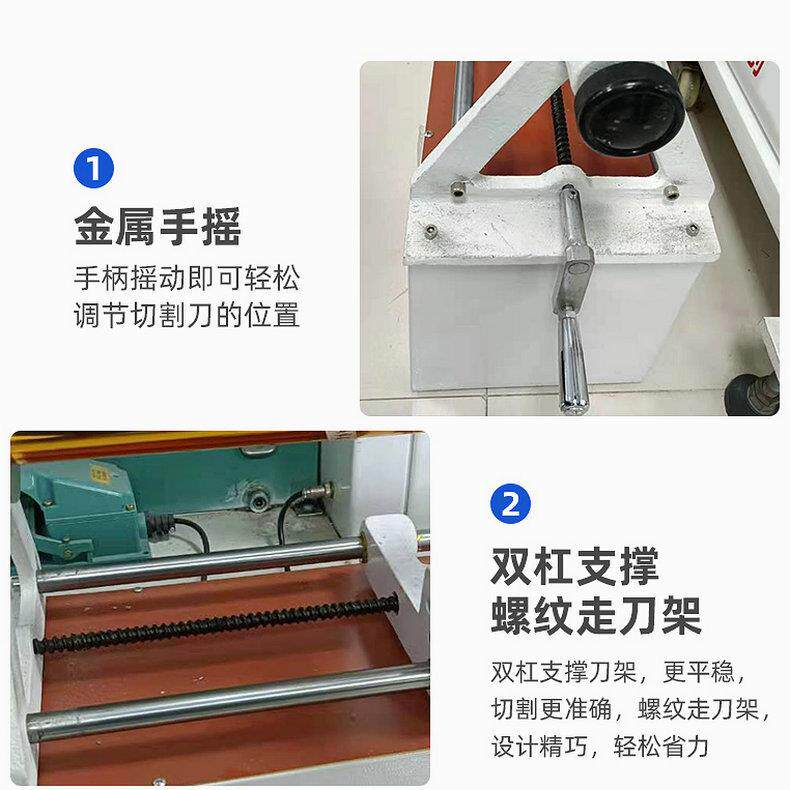 1

金属手摇

手柄摇动即可轻松调节切割刀的位置

2

双杠支撑
螺纹走刀架

双杠支撑刀架，更平稳，切割更准确，螺纹走刀架，设计精巧，轻松省力