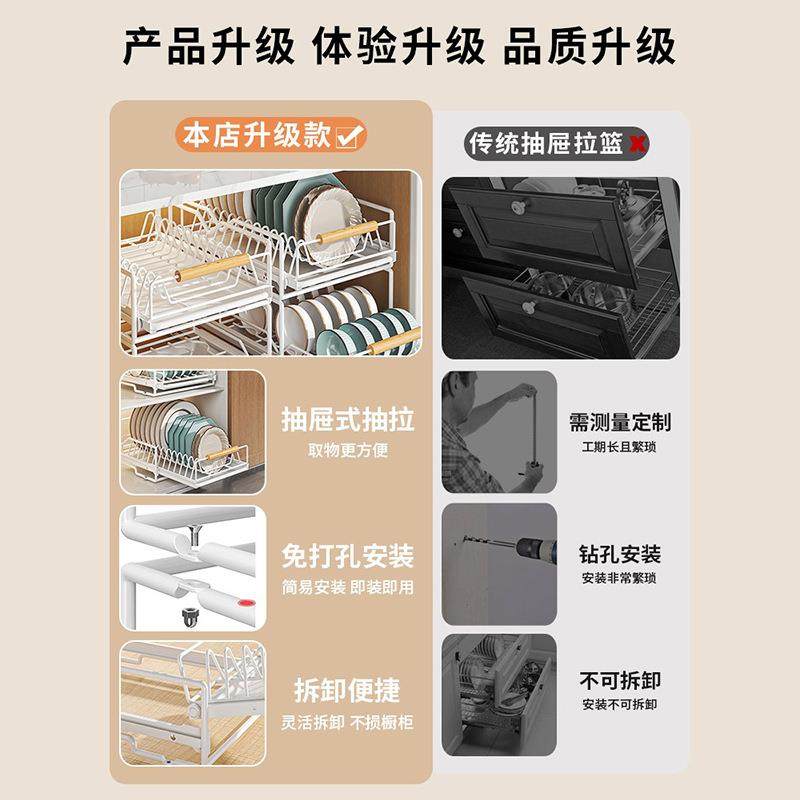 产品升级 体验升级 品质升级

本店升级款

抽屉式抽拉
取物更方便

免打孔安装
简易安装 即装即用

拆卸便捷
灵活拆卸 不损橱柜

传统抽屉拉篮

需测量定制
工期长且繁琐

钻孔安装
安装非常繁琐

不可拆卸
安装不可拆卸