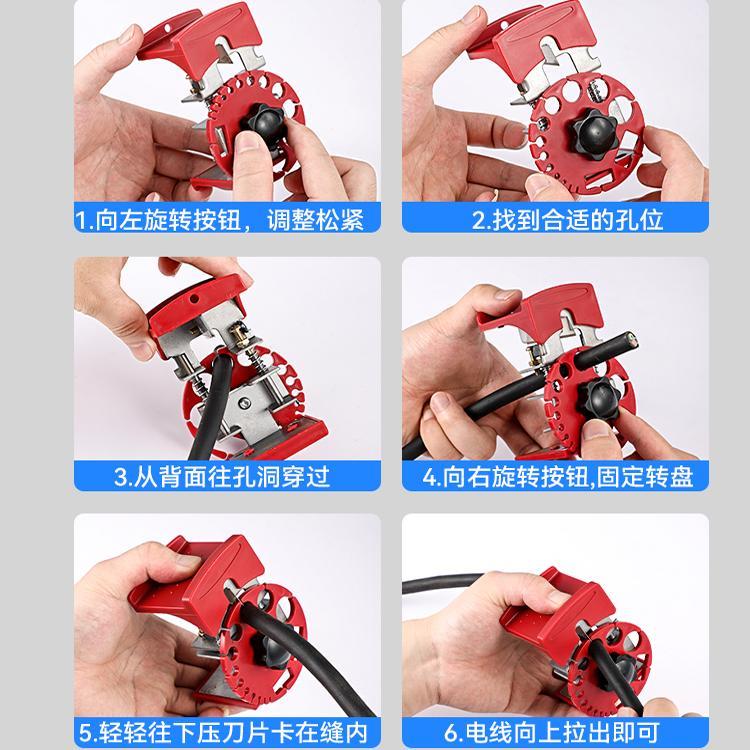 1.向左旋转按钮，调整松紧

2.找到合适的孔位

3.从背面往孔洞穿过

4.向右旋转按钮,固定转盘

5.轻轻往下压刀片卡在缝内

6.电线向上拉出即可