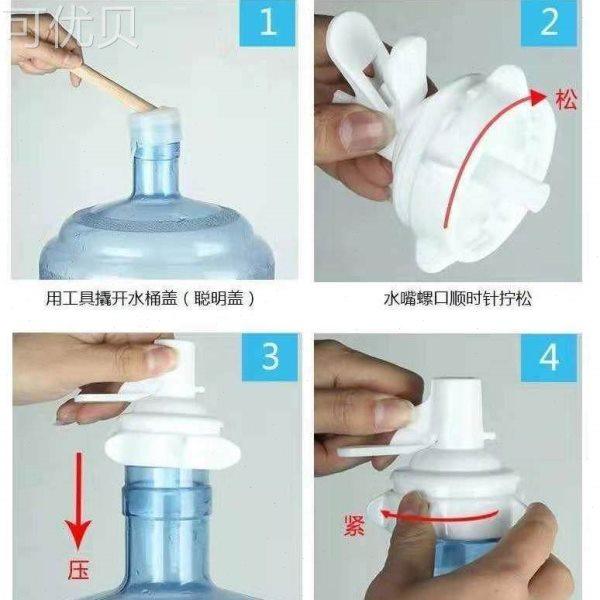 可优贝

1

用工具撬开水桶盖（聪明盖）

2

松

水嘴螺口顺时针拧松

3

压

4

紧