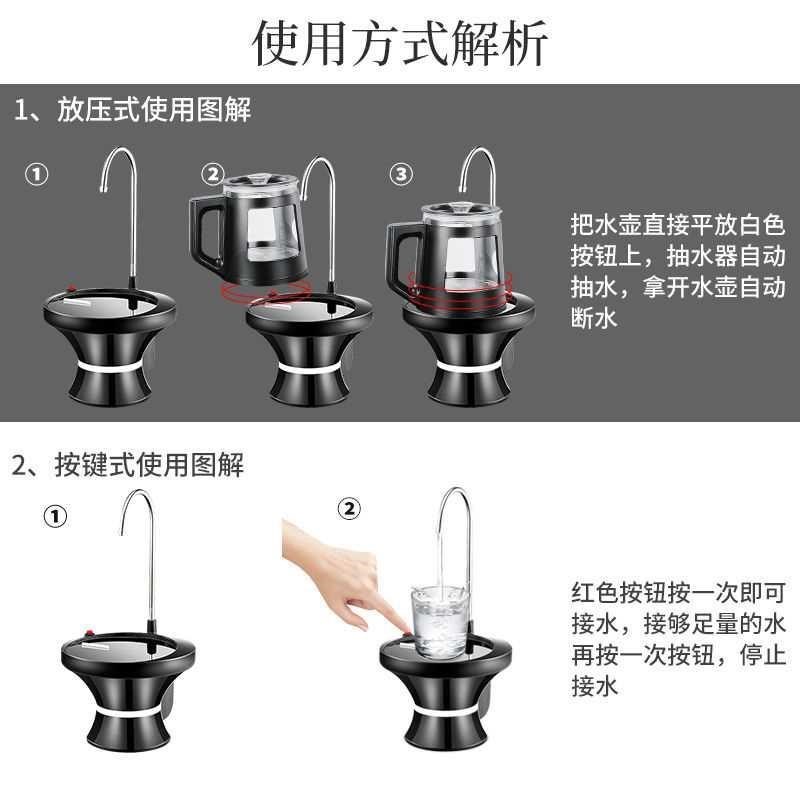 使用方式解析

1、放压式使用图解

①

②

③

把水壶直接平放白色按钮上，抽水器自动抽水，拿开水壶自动断水

2、按键式使用图解

①

②

红色按钮按一次即可接水，接够足量的水再按一次按钮，停止接水