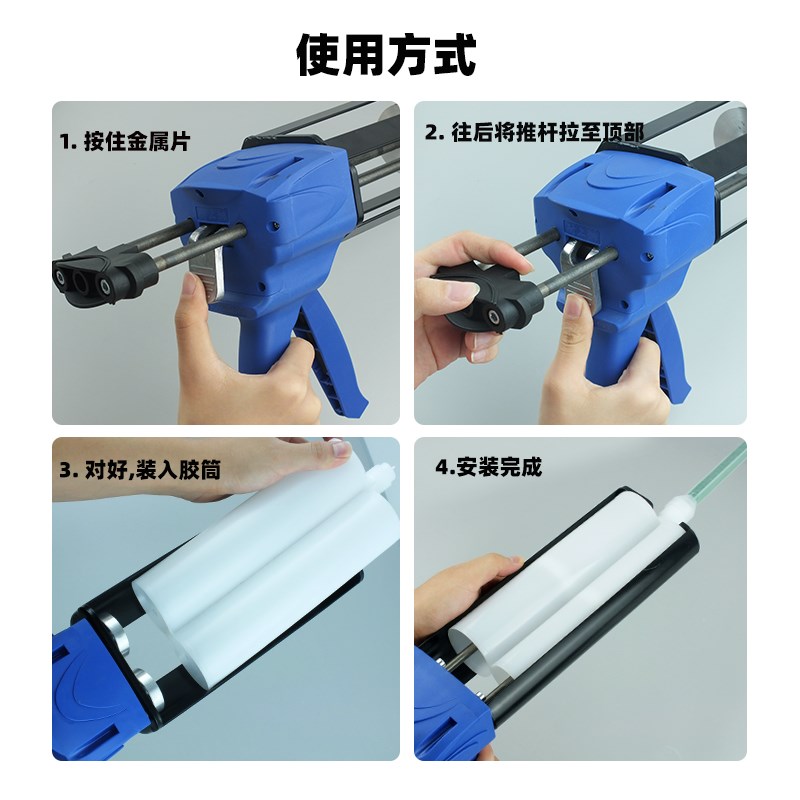 使用方式

1. 按住金属片

2. 往后将推杆拉至顶部

3. 对好,装入胶筒

4.安装完成