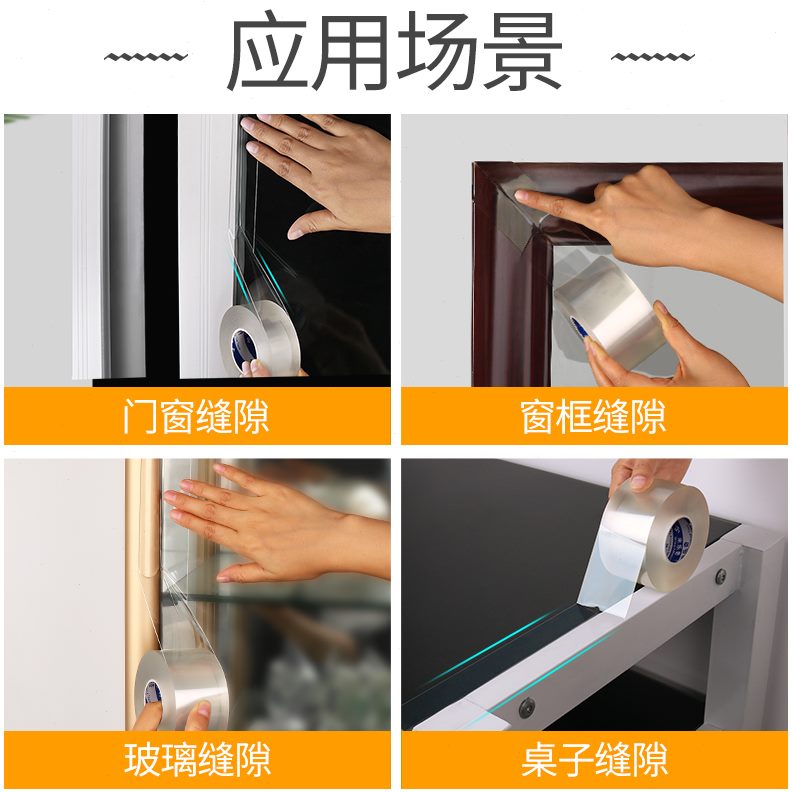 应用场景

门窗缝隙

窗框缝隙

玻璃缝隙

桌子缝隙