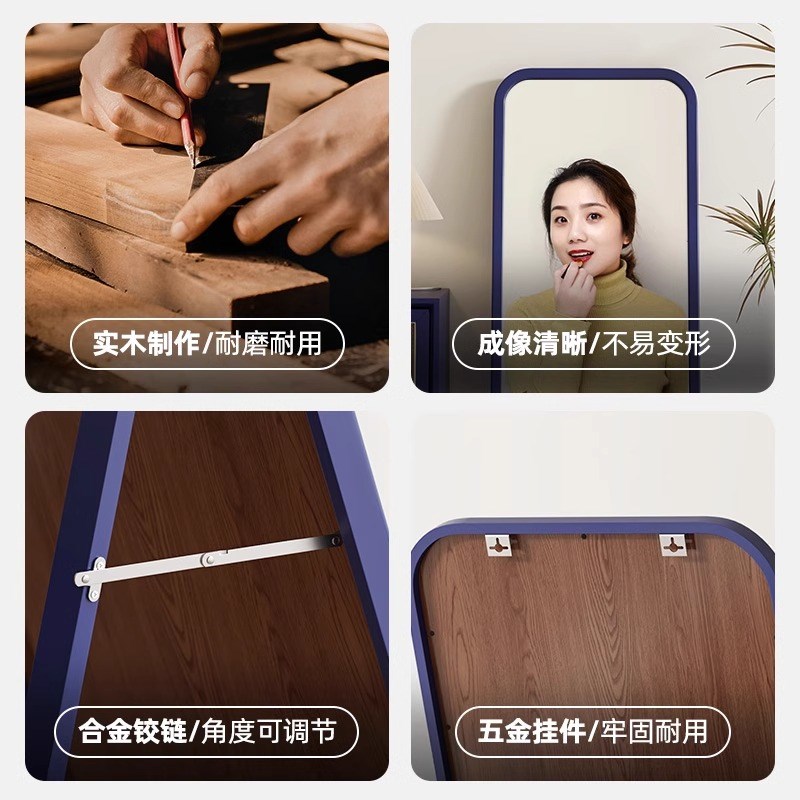 实木制作/耐磨耐用

成像清晰/不易变形

合金铰链/角度可调节

五金挂件/牢固耐用