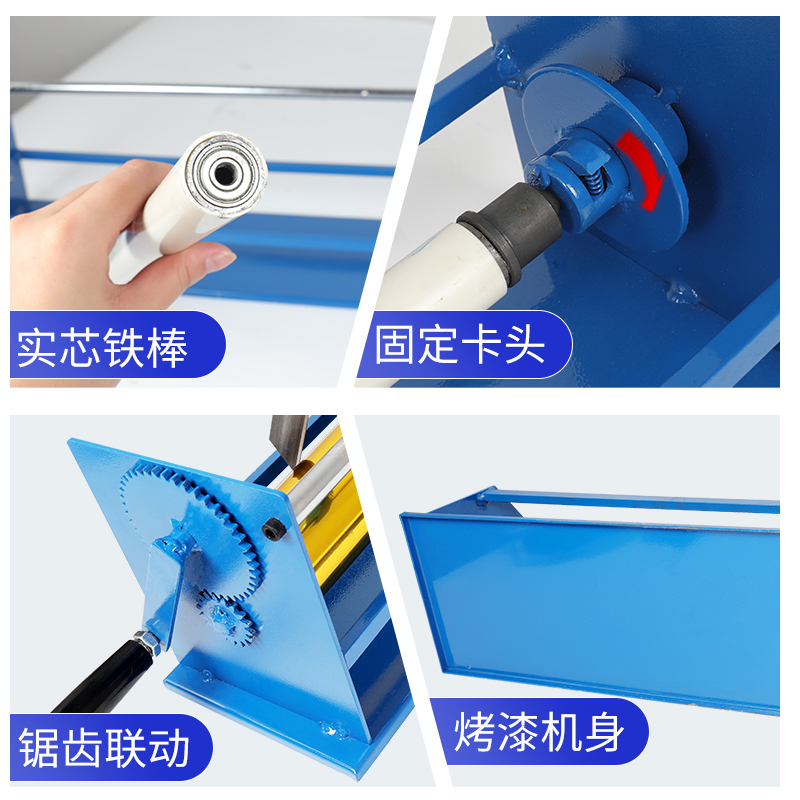 实芯铁棒

固定卡头

锯齿联动

烤漆机身