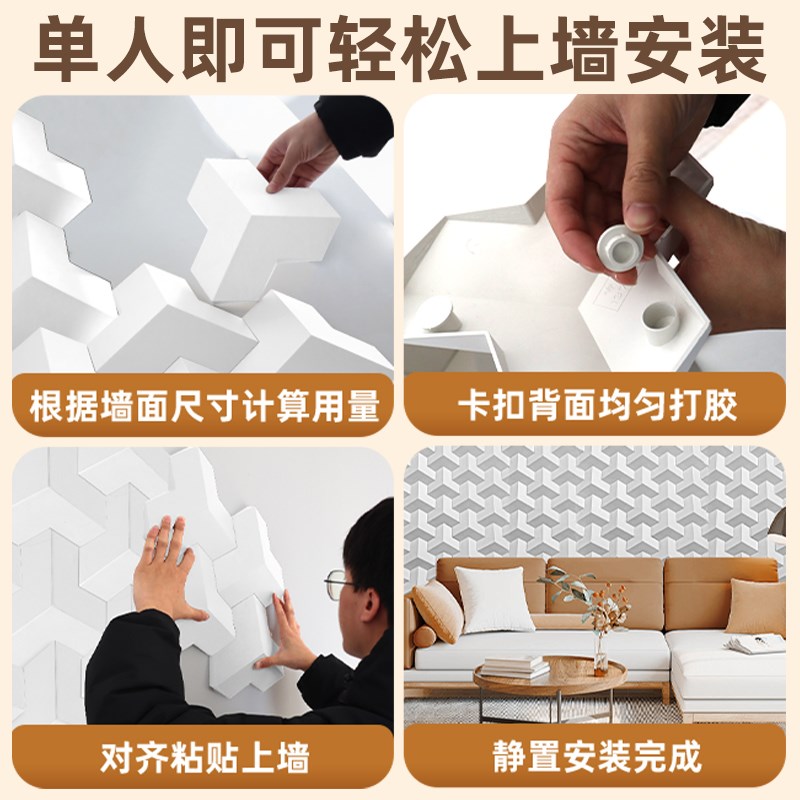 单人即可轻松上墙安装

根据墙面尺寸计算用量

卡扣背面均匀打胶

对齐粘贴上墙

静置安装完成