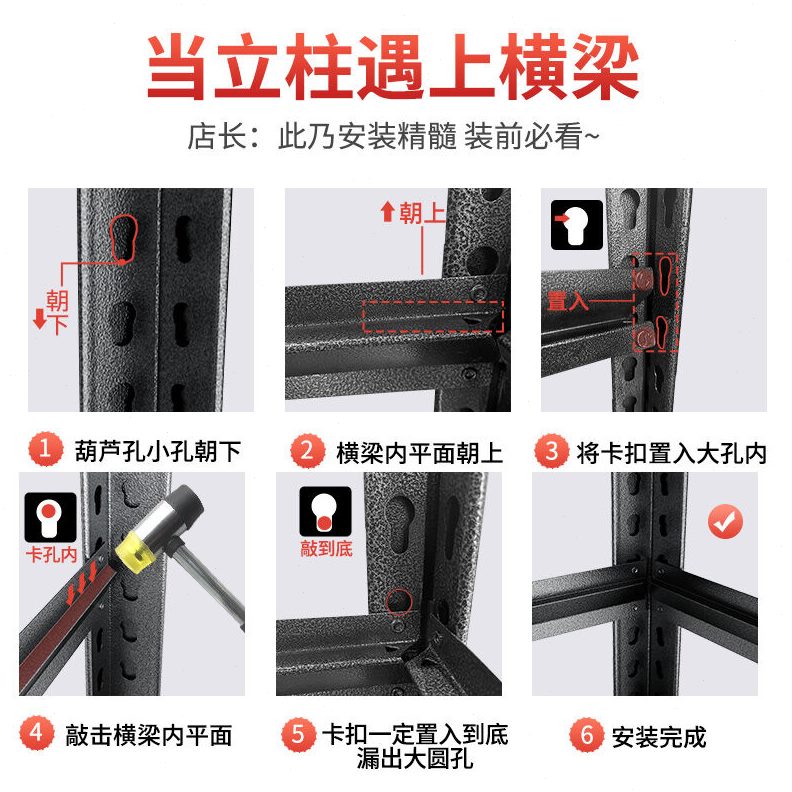 当立柱遇上横梁

店长：此乃安装精髓 装前必看~

朝下

朝上

置入

1 葫芦孔小孔朝下

2 横梁内平面朝上

3 将卡扣置入大孔内

卡孔内

敲到底

4 敲击横梁内平面

5 卡扣一定置入到底 漏出大圆孔

6 安装完成