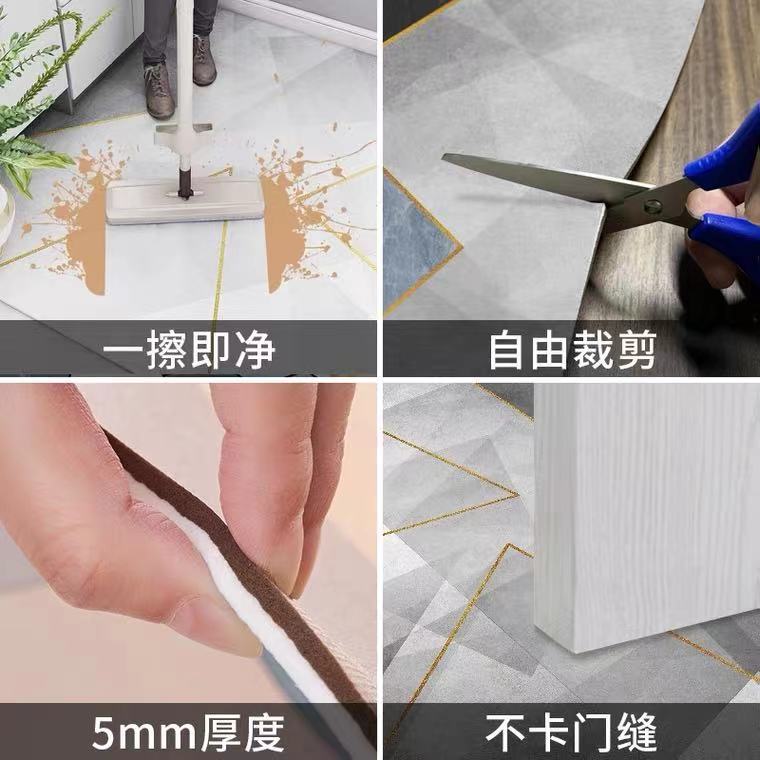 一擦即净

自由裁剪

5mm厚度

不卡门缝