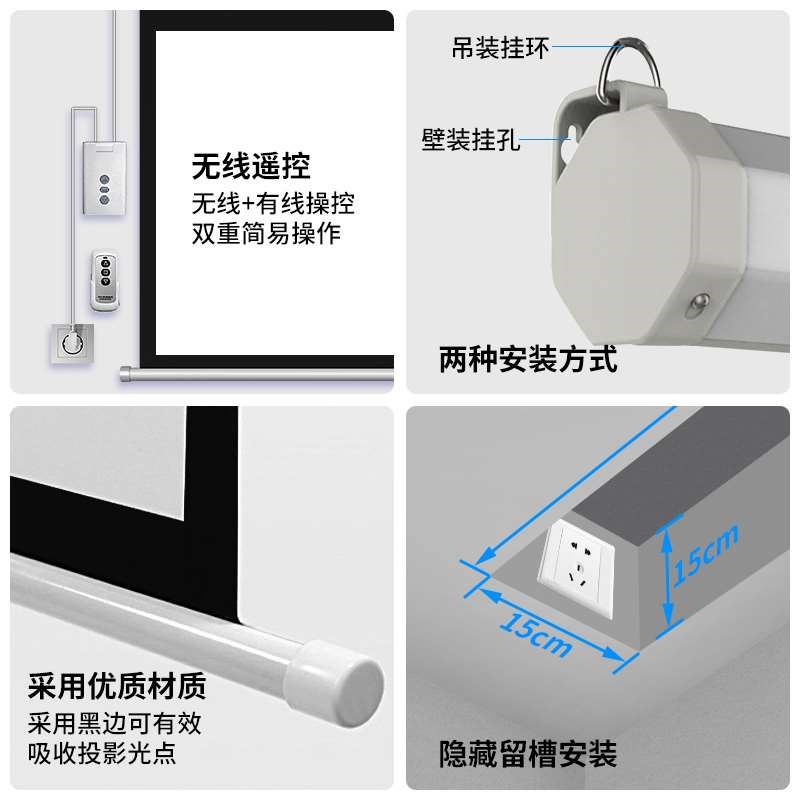 无线遥控
无线+有线操控
双重简易操作

吊装挂环

壁装挂孔

两种安装方式

采用优质材质
采用黑边可有效
吸收投影光点

15cm

15cm

隐藏留槽安装