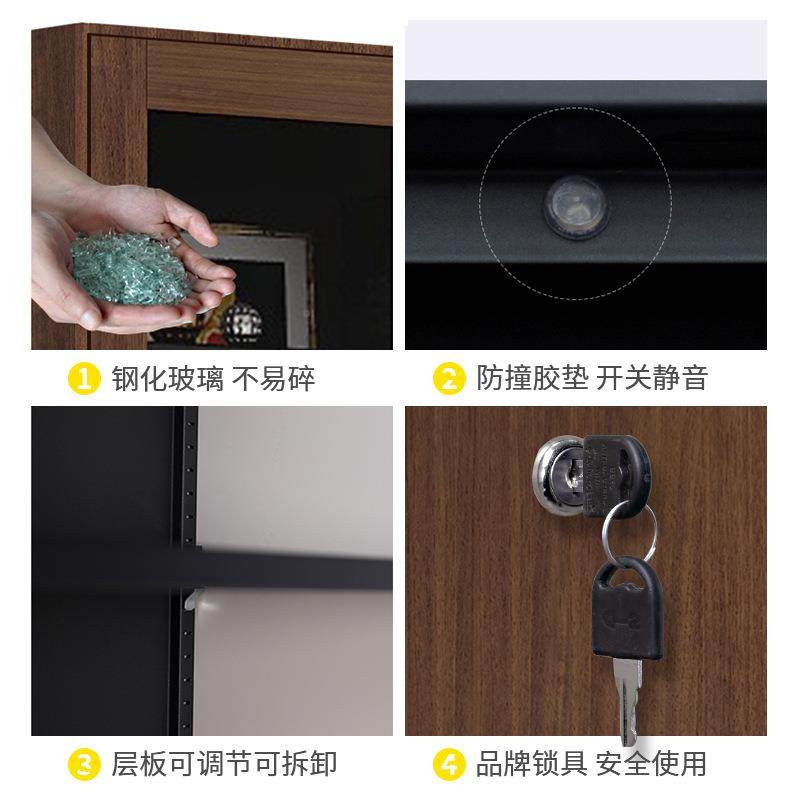 1 钢化玻璃 不易碎

2 防撞胶垫 开关静音

3 层板可调节可拆卸

4 品牌锁具 安全使用