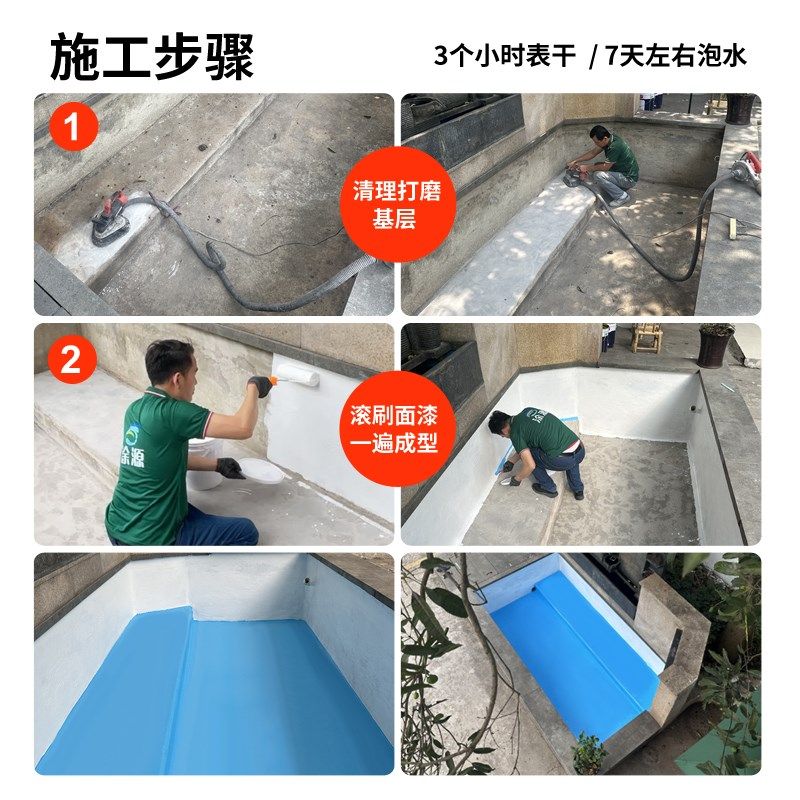 施工步骤

3个小时表干 / 7天左右泡水

1

清理打磨基层

2

滚刷面漆一遍成型

涂源