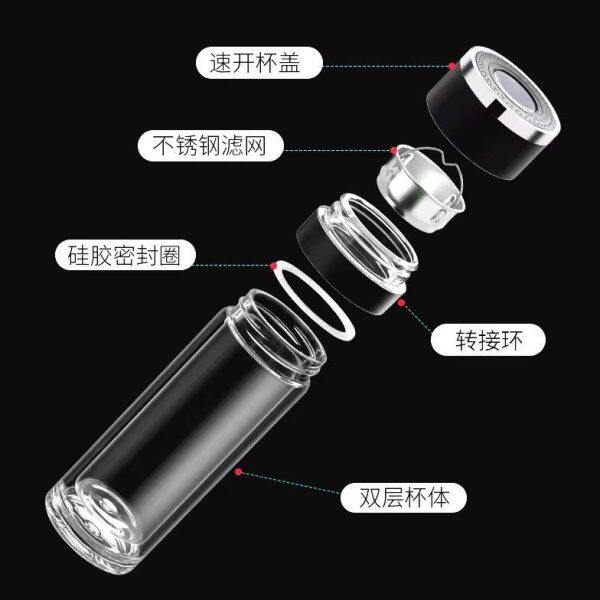 速开杯盖

不锈钢滤网

硅胶密封圈

转接环

双层杯体