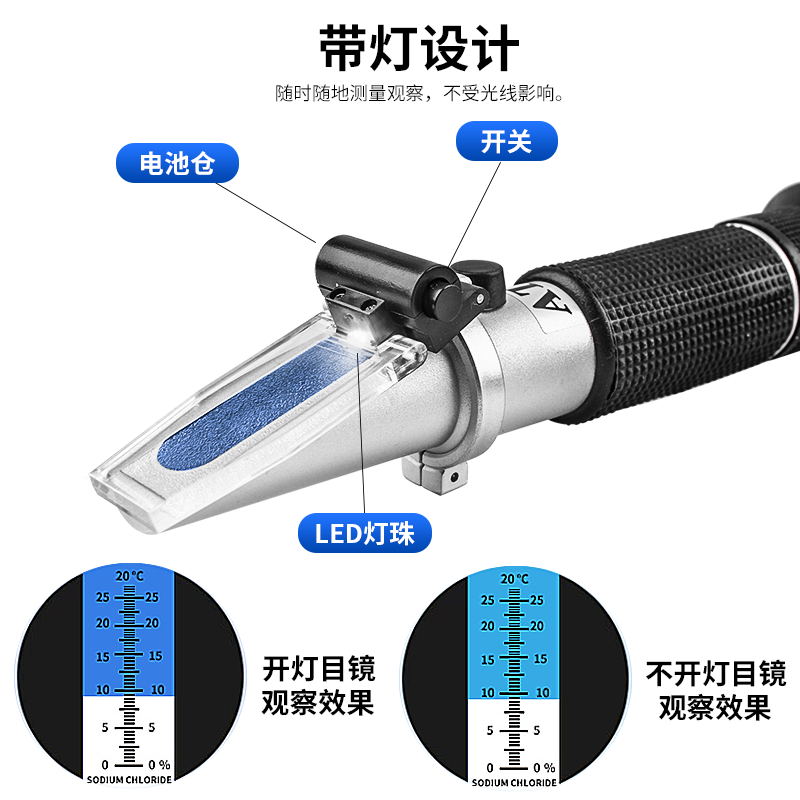 带灯设计

随时随地测量观察，不受光线影响。

电池仓

开关

LED灯珠

20℃
25 25
20 20
15 15
10 10
5 5
0 0 %
SODIUM CHLORIDE

开灯目镜观察效果

20℃
25 25
20 20
15 15
10 10
5 5
0 0 %
SODIUM CHLORIDE

不开灯目镜观察效果