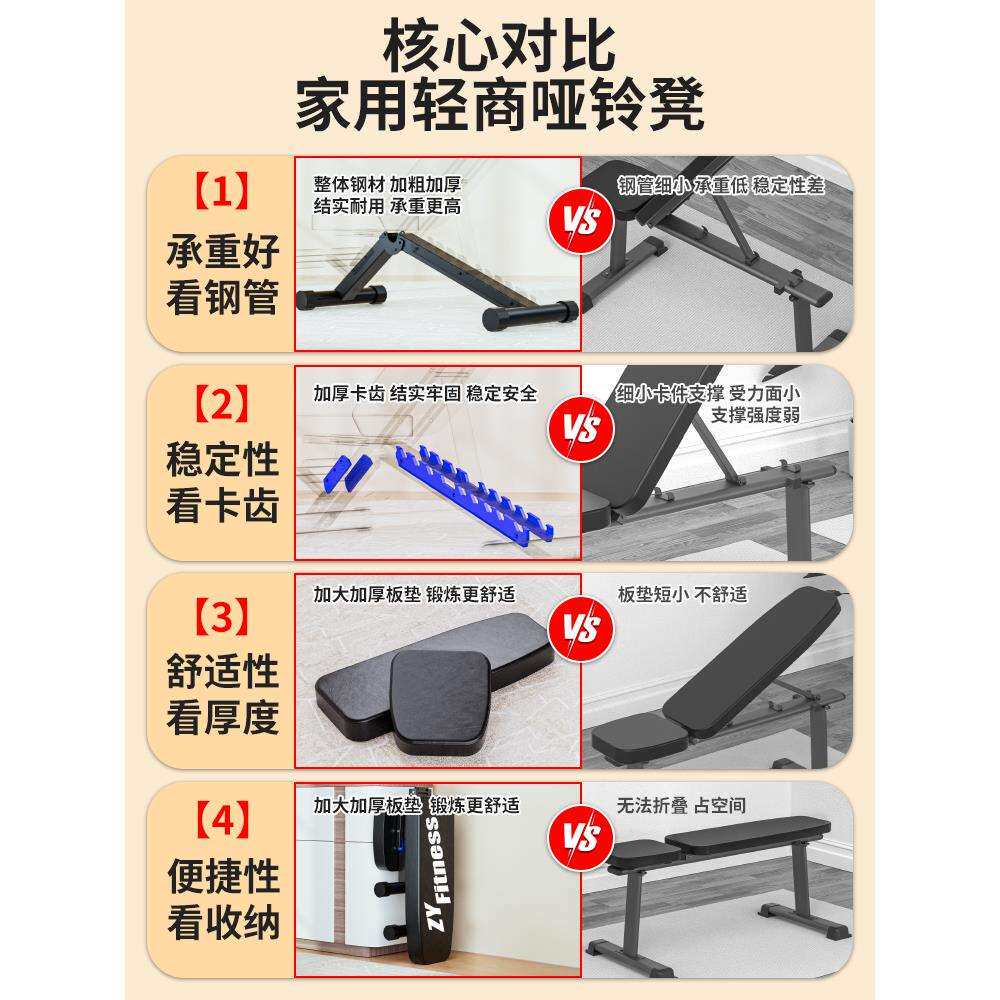 核心对比
家用轻商哑铃凳

【1】
承重好
看钢管

整体钢材 加粗加厚
结实耐用 承重更高

VS

钢管细小 承重低 稳定性差

【2】
稳定性
看卡齿

加厚卡齿 结实牢固 稳定安全

VS

细小卡件支撑 受力面小
支撑强度弱

【3】
舒适性
看厚度

加大加厚板垫 锻炼更舒适

VS

板垫短小 不舒适

【4】
便捷性
看收纳

加大加厚板垫 锻炼更舒适

ZY Fitness

VS

无法折叠 占空间